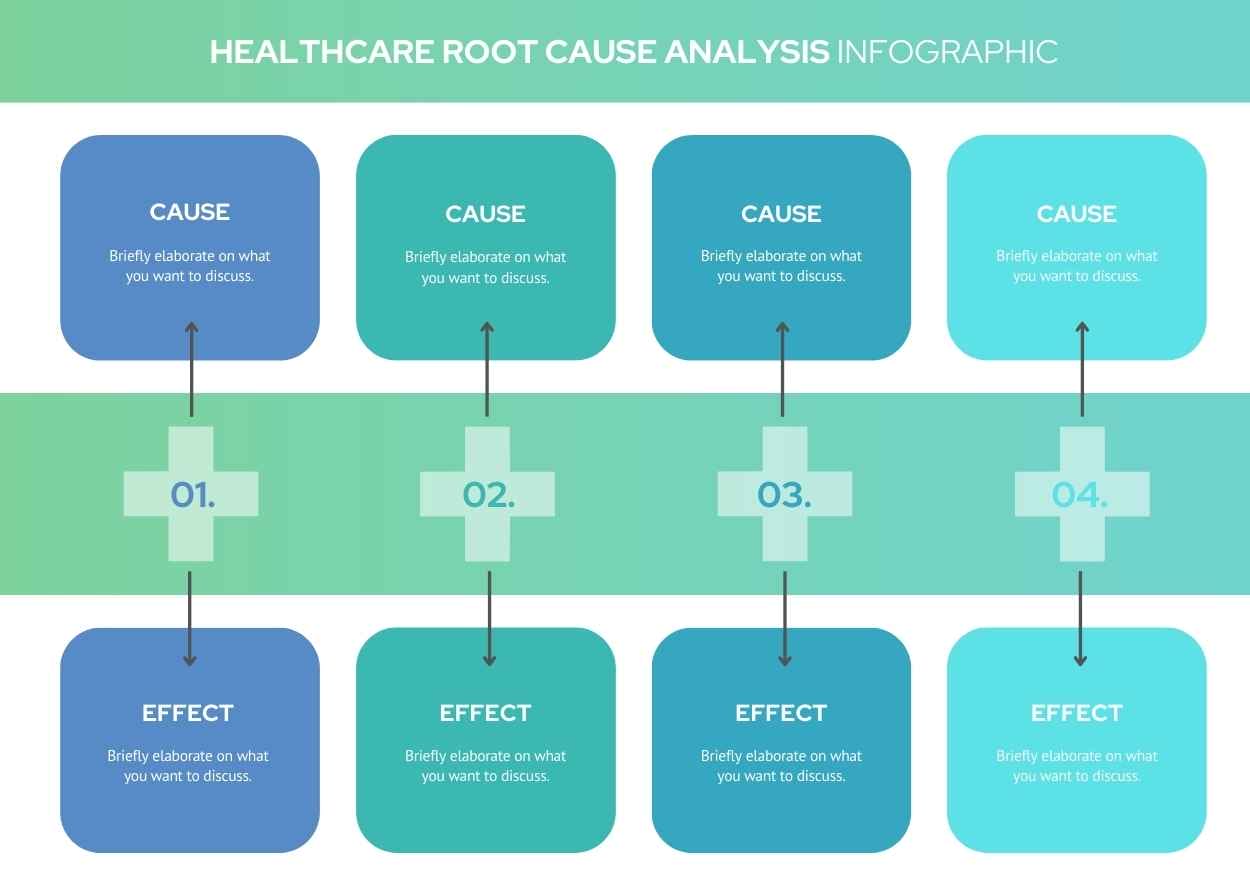 HEALTHCARE ROOT CAUSE ANALYSIS INFOGRAPHIC

CAUSE
Briefly elaborate on what you want to discuss.

CAUSE
Briefly elaborate on what you want to discuss.

CAUSE
Briefly elaborate on what you want to discuss.

CAUSE
Briefly elaborate on what you want to discuss.

01.

02.

03.

04.

EFFECT
Briefly elaborate on what you want to discuss.

EFFECT
Briefly elaborate on what you want to discuss.

EFFECT
Briefly elaborate on what you want to discuss.

EFFECT
Briefly elaborate on what you want to discuss.