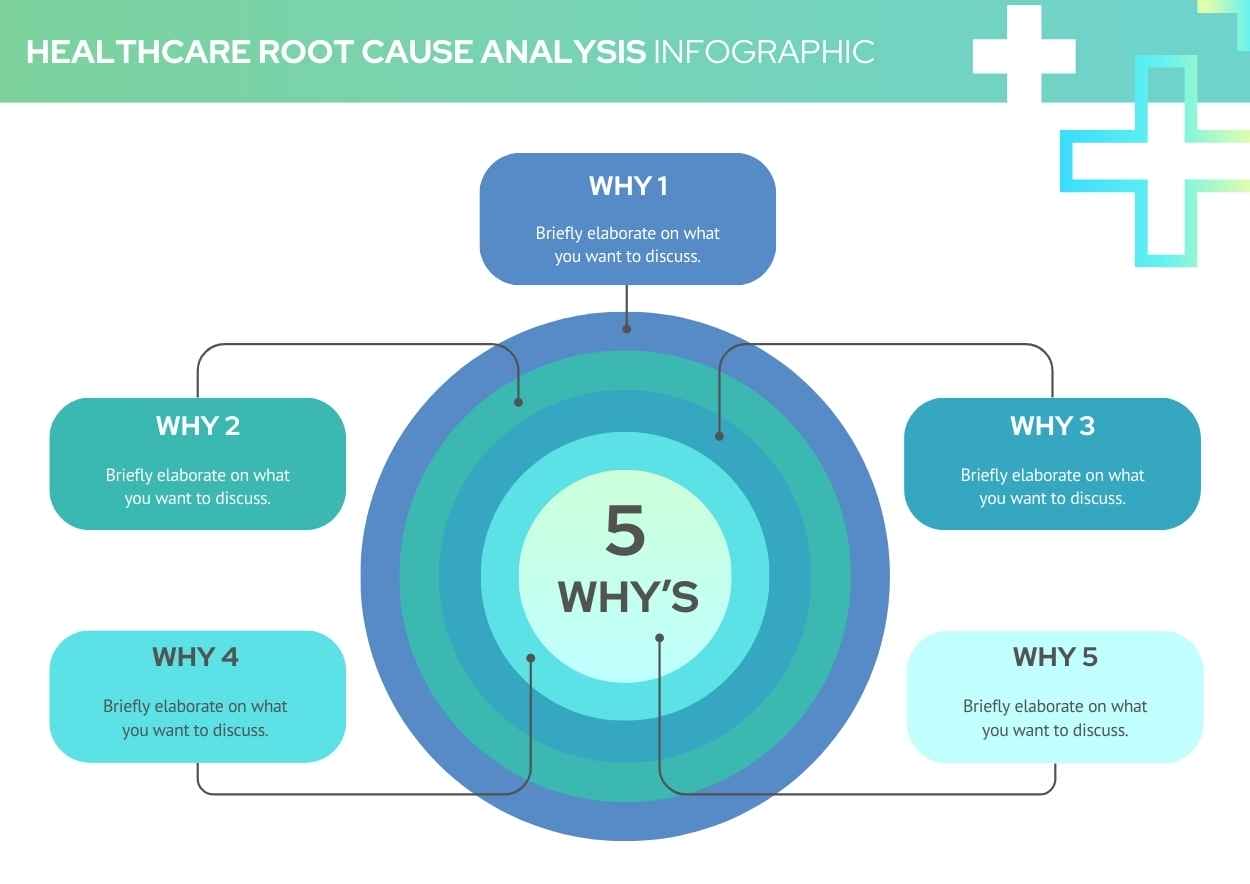 HEALTHCARE ROOT CAUSE ANALYSIS INFOGRAPHIC

WHY 1

Briefly elaborate on what you want to discuss.

WHY 2

Briefly elaborate on what you want to discuss.

WHY 3

Briefly elaborate on what you want to discuss.

5 WHY'S

WHY 4

Briefly elaborate on what you want to discuss.

WHY 5

Briefly elaborate on what you want to discuss.