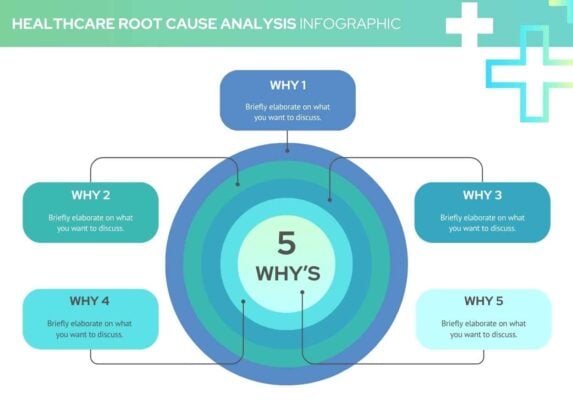 HEALTHCARE ROOT CAUSE ANALYSIS INFOGRAPHIC

WHY 1
Briefly elaborate on what you want to discuss.

WHY 2
Briefly elaborate on what you want to discuss.

WHY 3
Briefly elaborate on what you want to discuss.

5
WHY'S

WHY 4
Briefly elaborate on what you want to discuss.

WHY 5
Briefly elaborate on what you want to discuss.