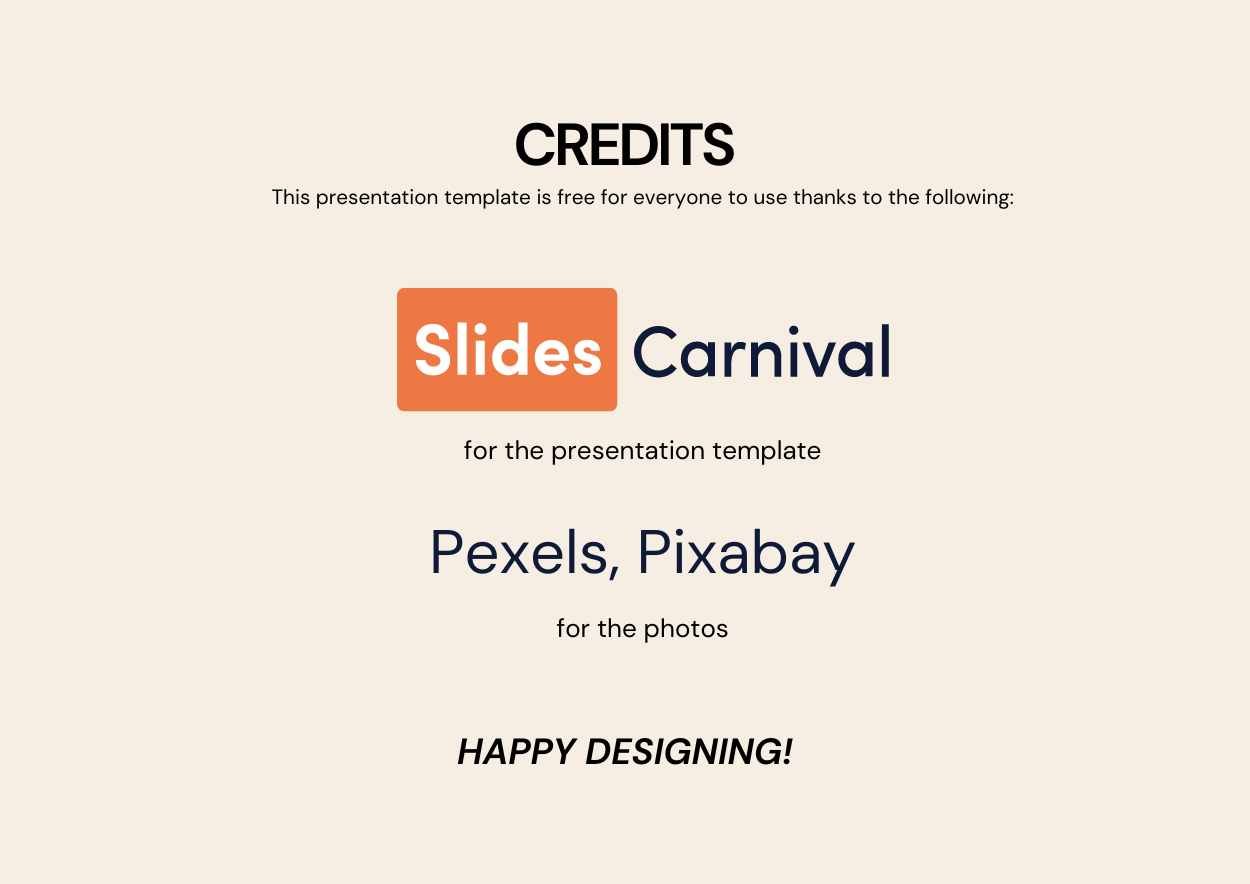 CREDITS

This presentation template is free for everyone to use thanks to the following:

Slides Carnival

for the presentation template

Pexels, Pixabay

for the photos

HAPPY DESIGNING!