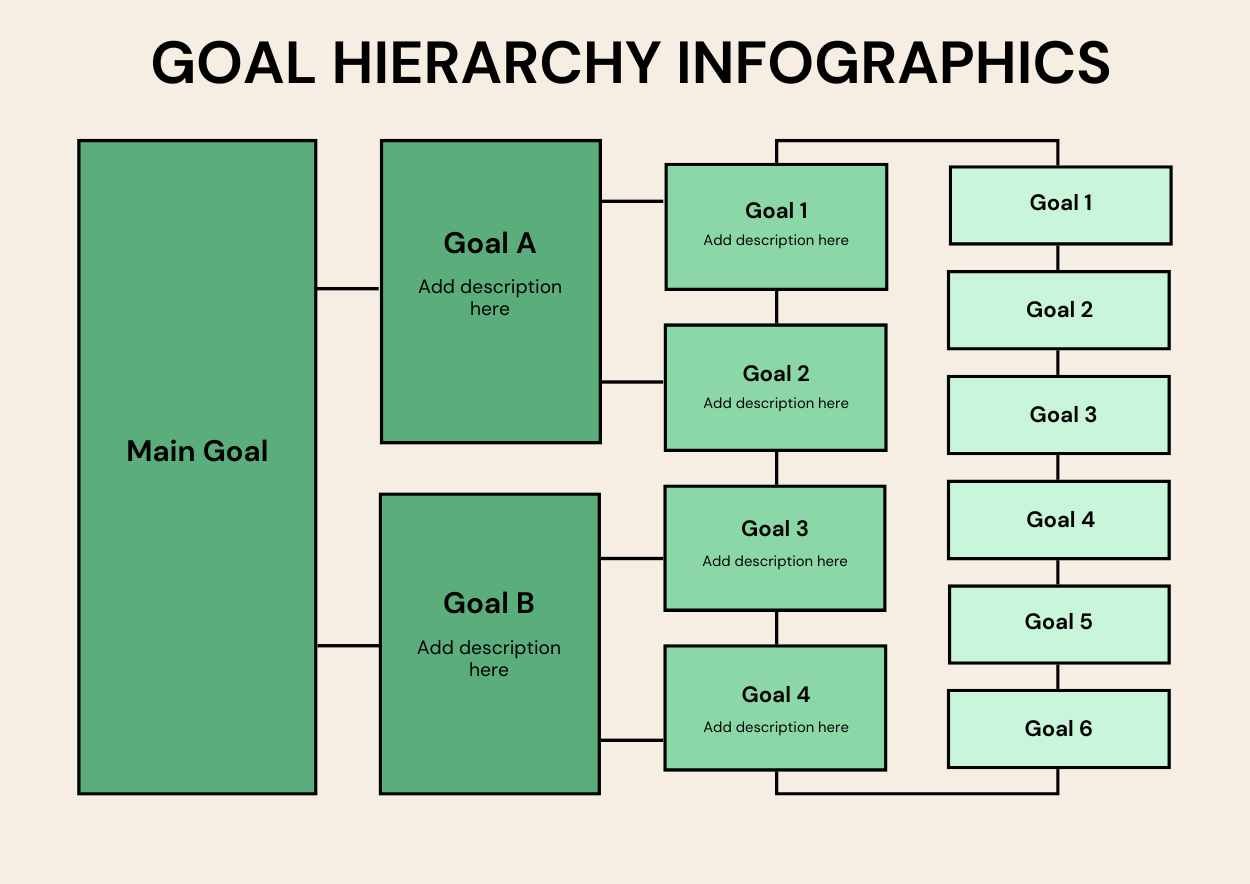 GOAL HIERARCHY INFOGRAPHICS

Main Goal

Goal A
Add description here

Goal B
Add description here

Goal 1
Add description here

Goal 2
Add description here

Goal 3
Add description here

Goal 4
Add description here

Goal 1

Goal 2

Goal 3

Goal 4

Goal 5

Goal 6