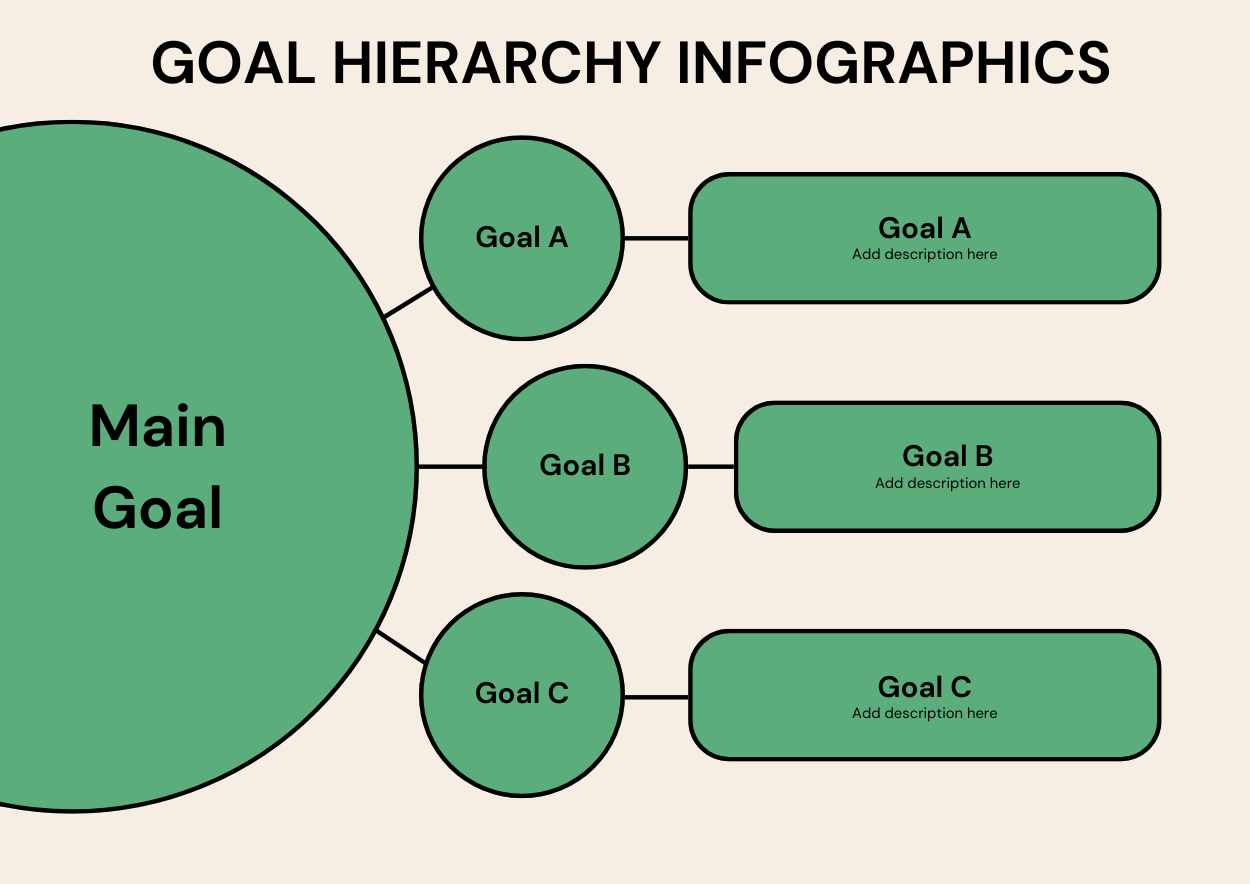 GOAL HIERARCHY INFOGRAPHICS

Main Goal

Goal A

Goal A
Add description here

Goal B

Goal B
Add description here

Goal C

Goal C
Add description here