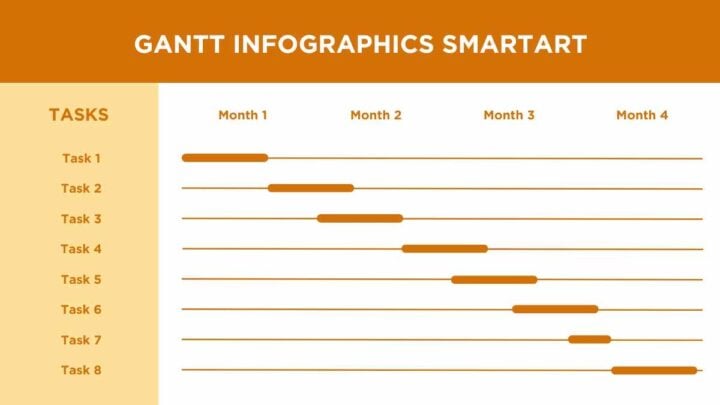 GANTT INFOGRAPHICS SMARTART

TASKS

Month 1
Month 2
Month 3
Month 4

Task 1
Task 2
Task 3
Task 4
Task 5
Task 6
Task 7
Task 8