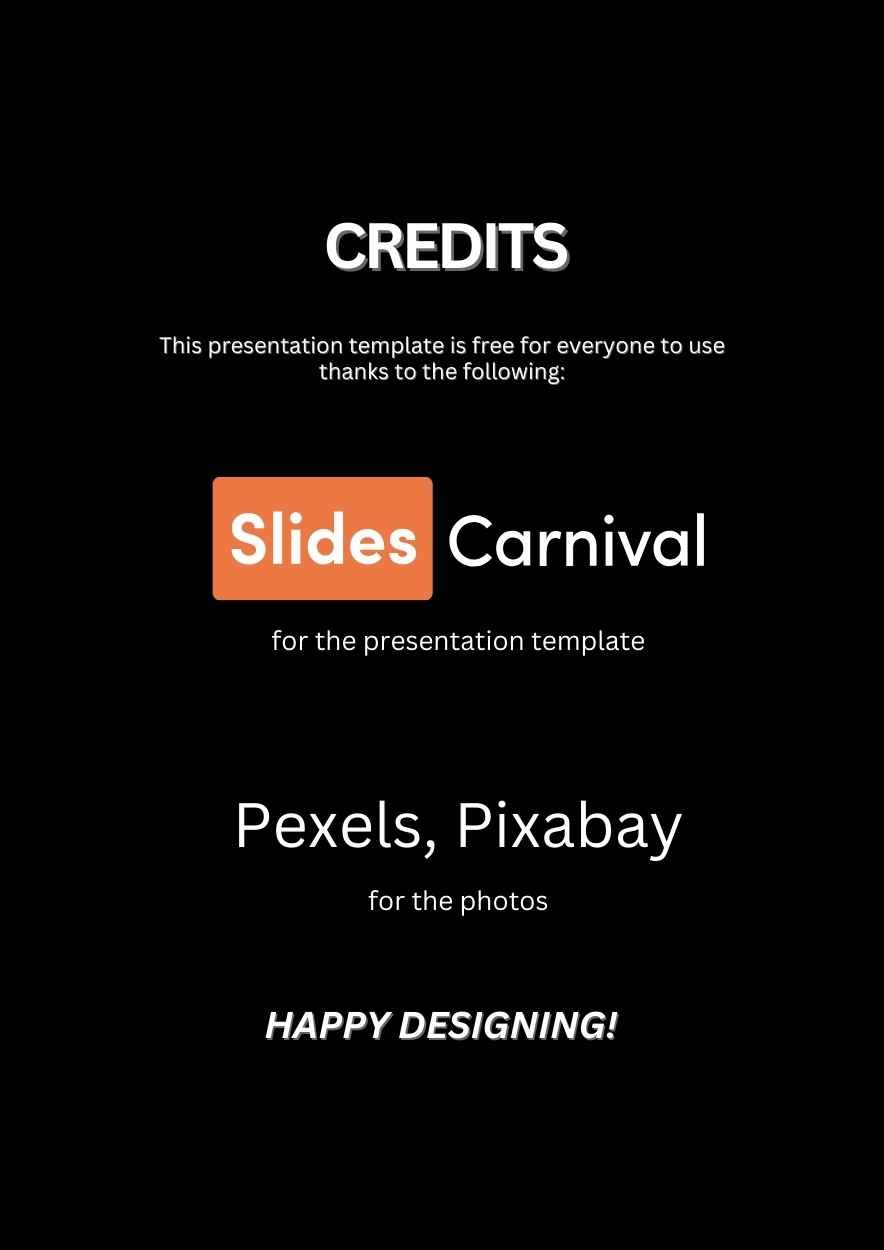 CREDITS

This presentation template is free for everyone to use thanks to the following:

Slides Carnival

for the presentation template

Pexels, Pixabay

for the photos

HAPPY DESIGNING!