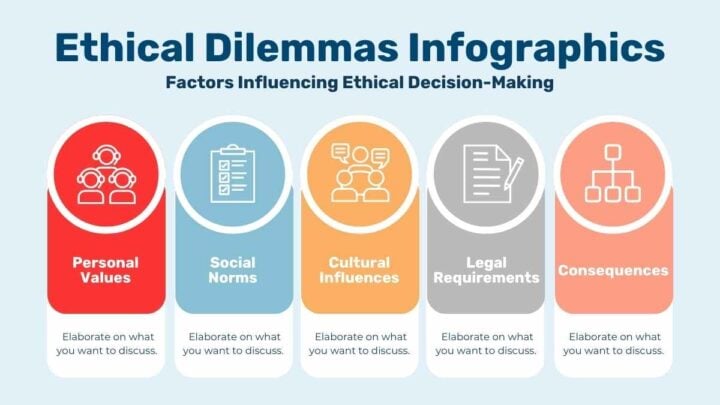 Ethical Dilemmas Infographics

Factors Influencing Ethical Decision-Making

Personal Values

Elaborate on what you want to discuss.

Social Norms

Elaborate on what you want to discuss.

Cultural Influences

Elaborate on what you want to discuss.

Legal Requirements

Elaborate on what you want to discuss.

Consequences

Elaborate on what you want to discuss.