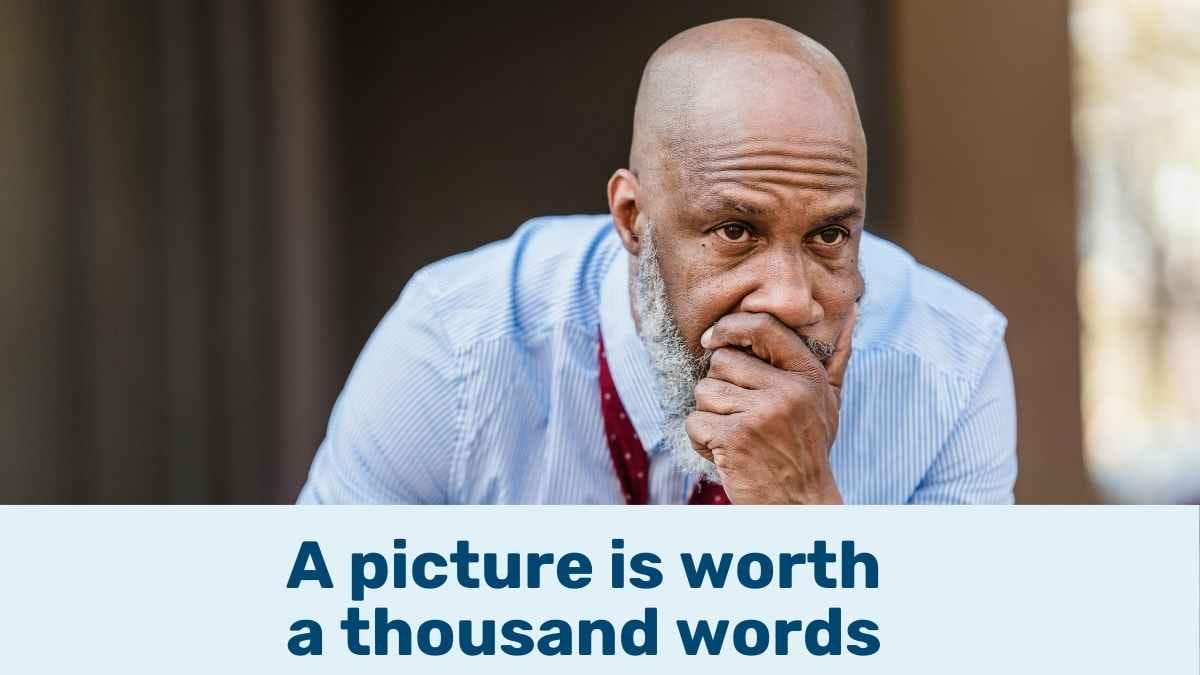 A picture is worth a thousand words