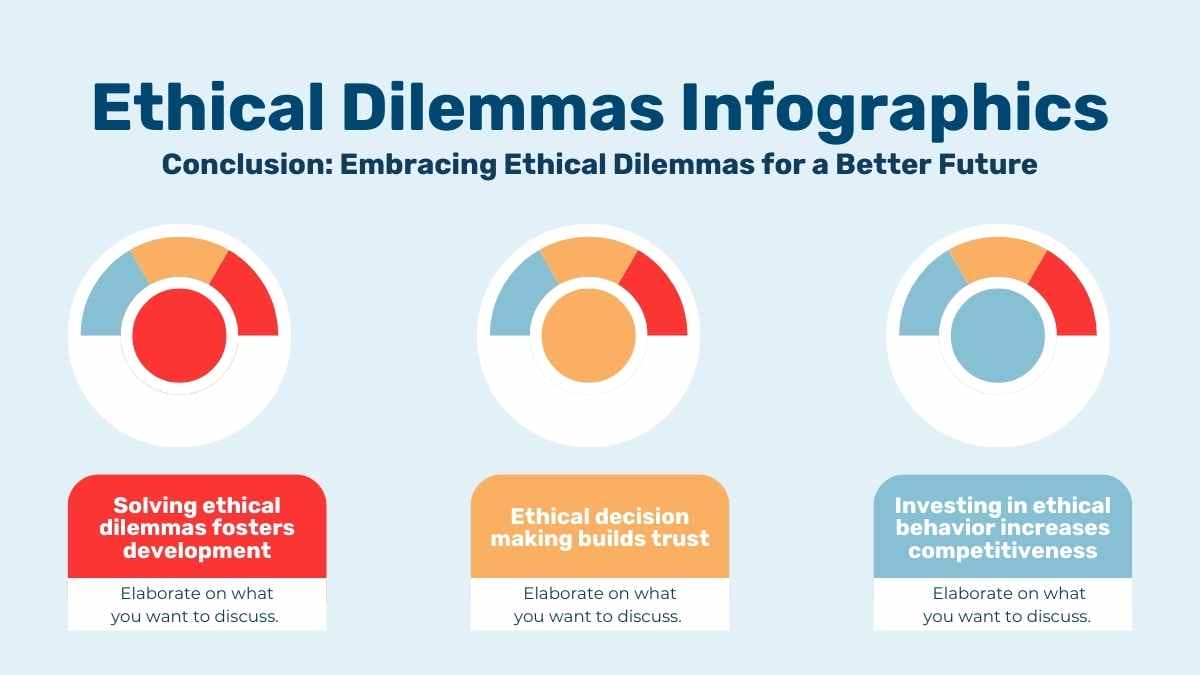 Ethical Dilemmas Infographics

Conclusion: Embracing Ethical Dilemmas for a Better Future

Solving ethical dilemmas fosters development

Elaborate on what you want to discuss.

Ethical decision making builds trust

Elaborate on what you want to discuss.

Investing in ethical behavior increases competitiveness

Elaborate on what you want to discuss.