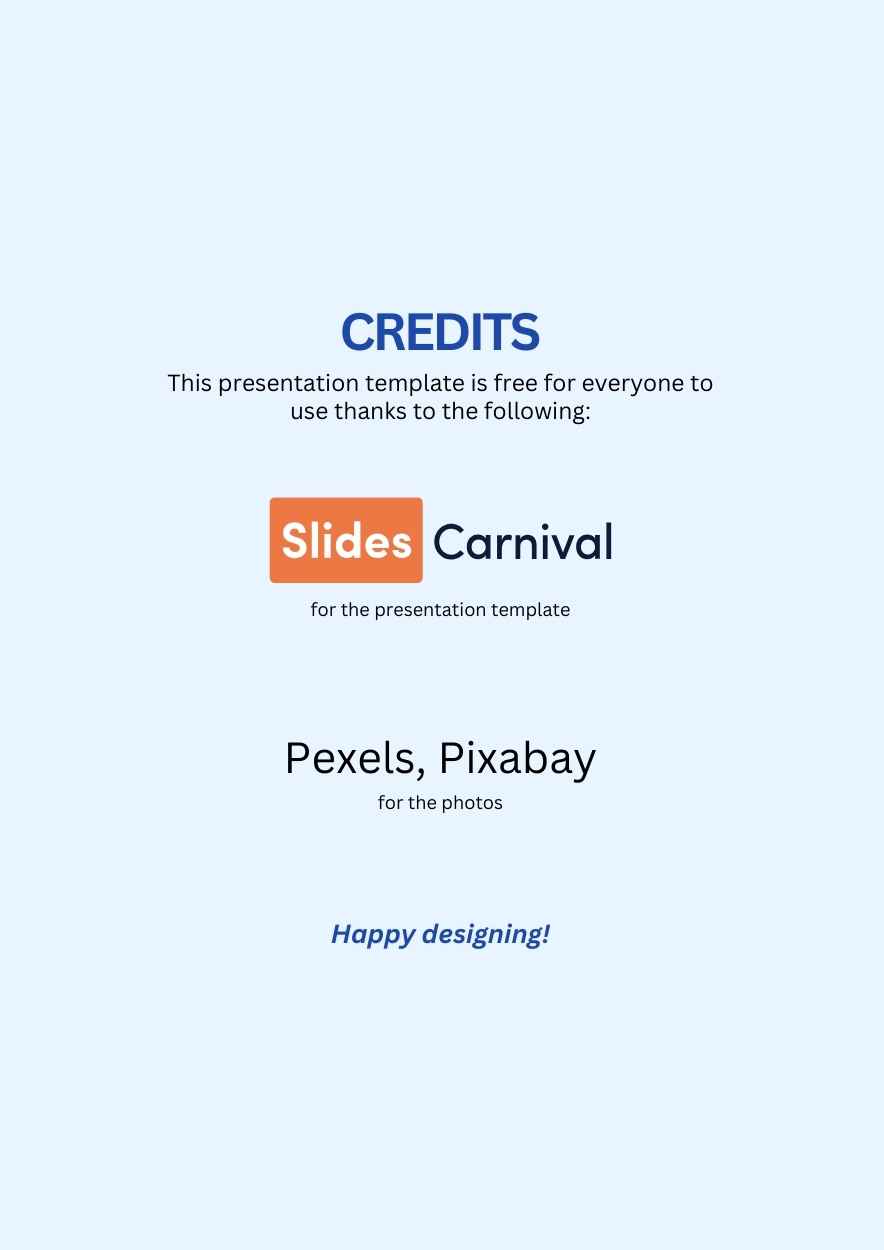 CREDITS

This presentation template is free for everyone to use thanks to the following:

Slides Carnival

for the presentation template

Pexels, Pixabay

for the photos

Happy designing!