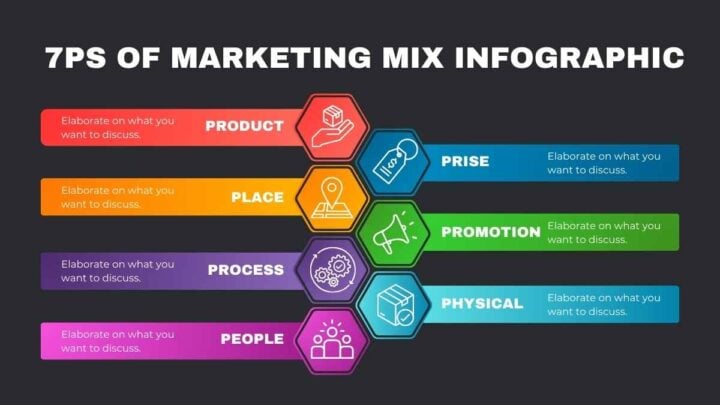 7PS OF MARKETING MIX INFOGRAPHIC

Elaborate on what you want to discuss.
PRODUCT

PRISE
Elaborate on what you want to discuss.

Elaborate on what you want to discuss.
PLACE

PROMOTION
Elaborate on what you want to discuss.

Elaborate on what you want to discuss.
PROCESS

PHYSICAL
Elaborate on what you want to discuss.

Elaborate on what you want to discuss.
PEOPLE