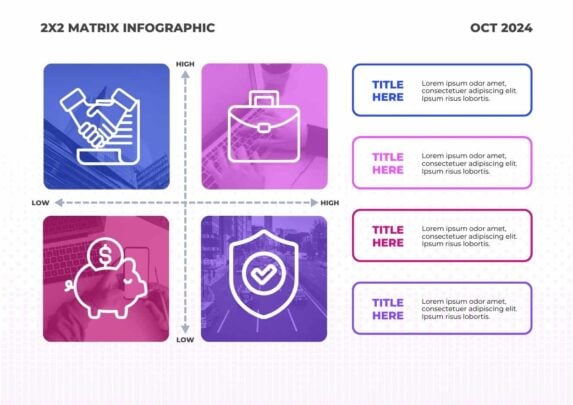 2X2 MATRIX INFOGRAPHIC

OCT 2024

HIGH

LOW

HIGH

LOW

$

TITLE HERE

Lorem ipsum odor amet, consectetuer adipiscing elit. Ipsum risus lobortis.

TITLE HERE

Lorem ipsum odor amet, consectetuer adipiscing elit. Ipsum risus lobortis.

TITLE HERE

Lorem ipsum odor amet, consectetuer adipiscing elit. Ipsum risus lobortis.

TITLE HERE

Lorem ipsum odor amet, consectetuer adipiscing elit. Ipsum risus lobortis.