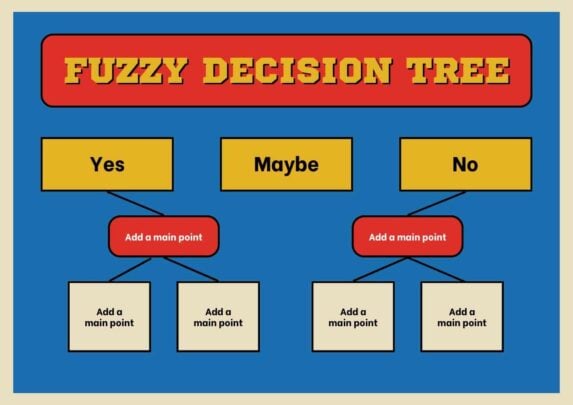 FUZZY DECISION TREE

Yes

Maybe

No

Add a main point

Add a main point

Add a main point

Add a main point

Add a main point

Add a main point