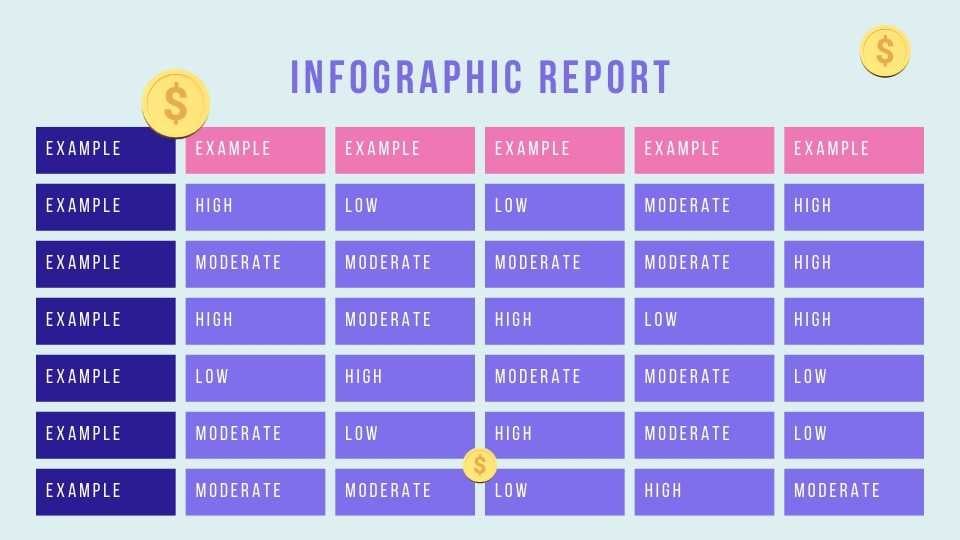 INFOGRAPHIC REPORT

| EXAMPLE | EXAMPLE | EXAMPLE | EXAMPLE | EXAMPLE | EXAMPLE |
|---|---|---|---|---|---|
| EXAMPLE | HIGH | LOW | LOW | MODERATE | HIGH |
| EXAMPLE | MODERATE | MODERATE | MODERATE | MODERATE | HIGH |
| EXAMPLE | HIGH | MODERATE | HIGH | LOW | HIGH |
| EXAMPLE | LOW | HIGH | MODERATE | MODERATE | LOW |
| EXAMPLE | MODERATE | LOW | HIGH | MODERATE | LOW |
| EXAMPLE | MODERATE | MODERATE | LOW | HIGH | MODERATE |

$
$
$