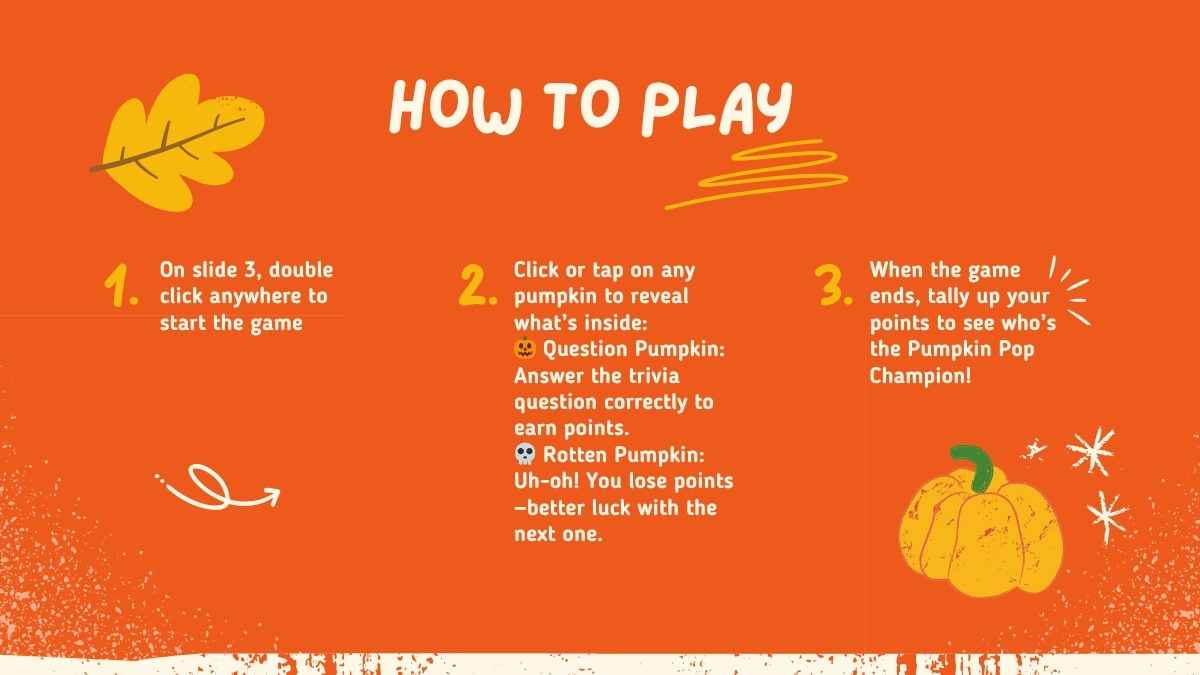 HOW TO PLAY

1. On slide 3, double click anywhere to start the game

2. Click or tap on any pumpkin to reveal what's inside:
🎃 Question Pumpkin: Answer the trivia question correctly to earn points.
💀 Rotten Pumpkin: Uh-oh! You lose points —better luck with the next one.

3. When the game ends, tally up your points to see who's the Pumpkin Pop Champion!