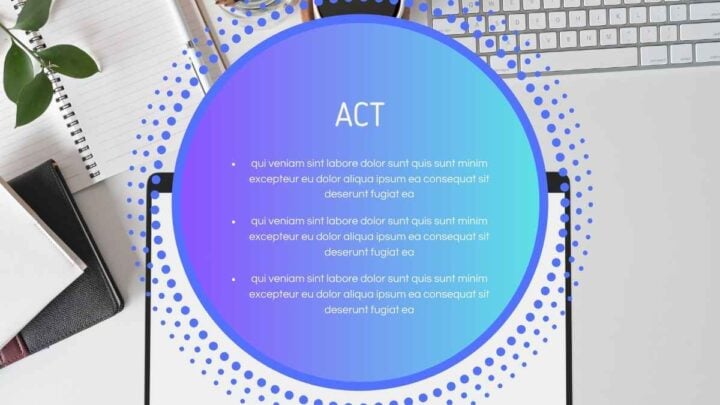 ACT

• qui veniam sint labore dolor sunt quis sunt minim excepteur eu dolor aliqua ipsum ea consequat sit deserunt fugiat ea

• qui veniam sint labore dolor sunt quis sunt minim excepteur eu dolor aliqua ipsum ea consequat sit deserunt fugiat ea

• qui veniam sint labore dolor sunt quis sunt minim excepteur eu dolor aliqua ipsum ea consequat sit deserunt fugiat ea