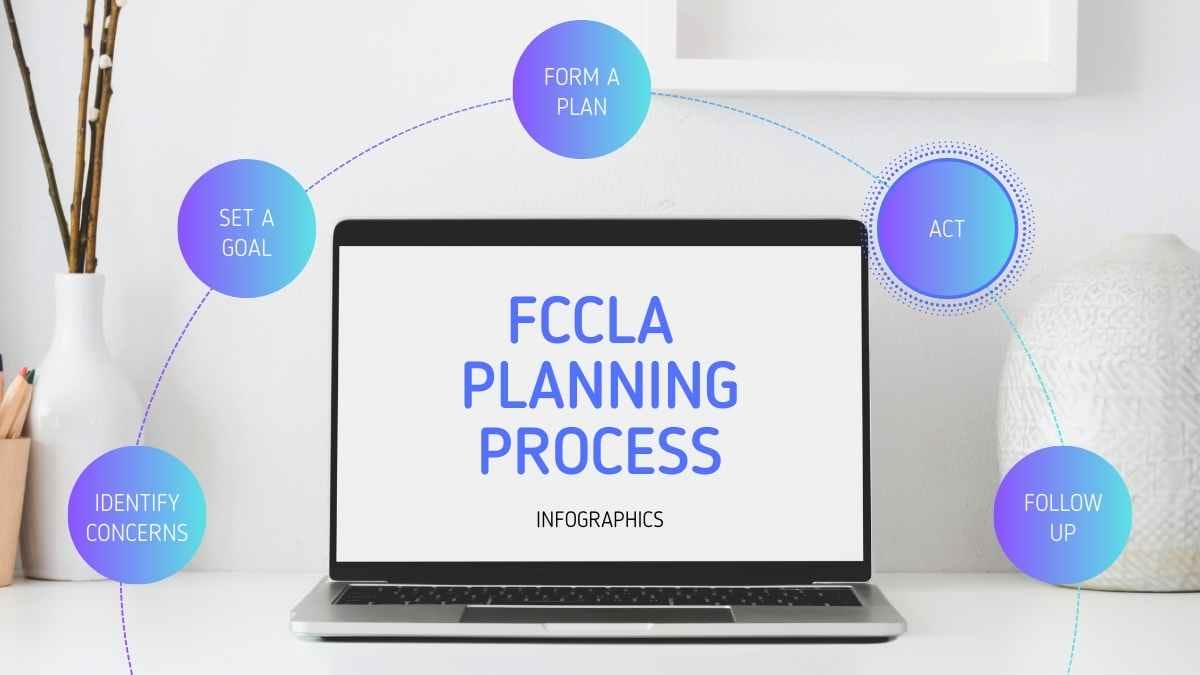 IDENTIFY CONCERNS

SET A GOAL

FORM A PLAN

ACT

FOLLOW UP

FCCLA PLANNING PROCESS

INFOGRAPHICS