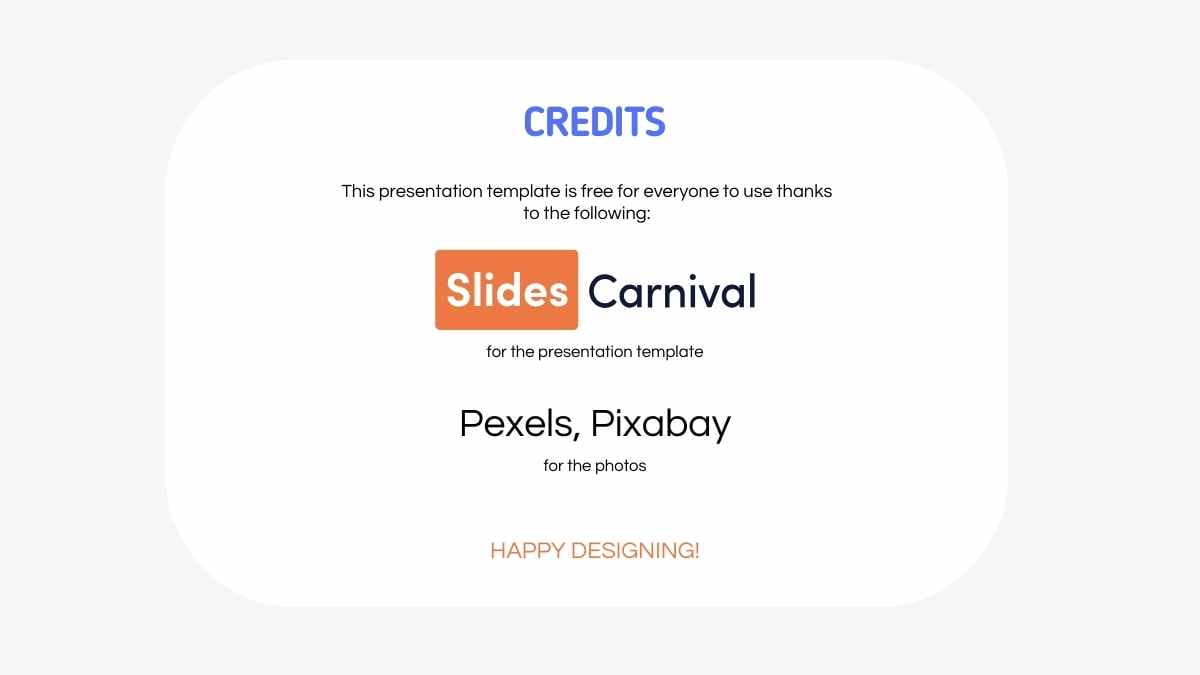 CREDITS

This presentation template is free for everyone to use thanks to the following:

Slides Carnival

for the presentation template

Pexels, Pixabay

for the photos

HAPPY DESIGNING!