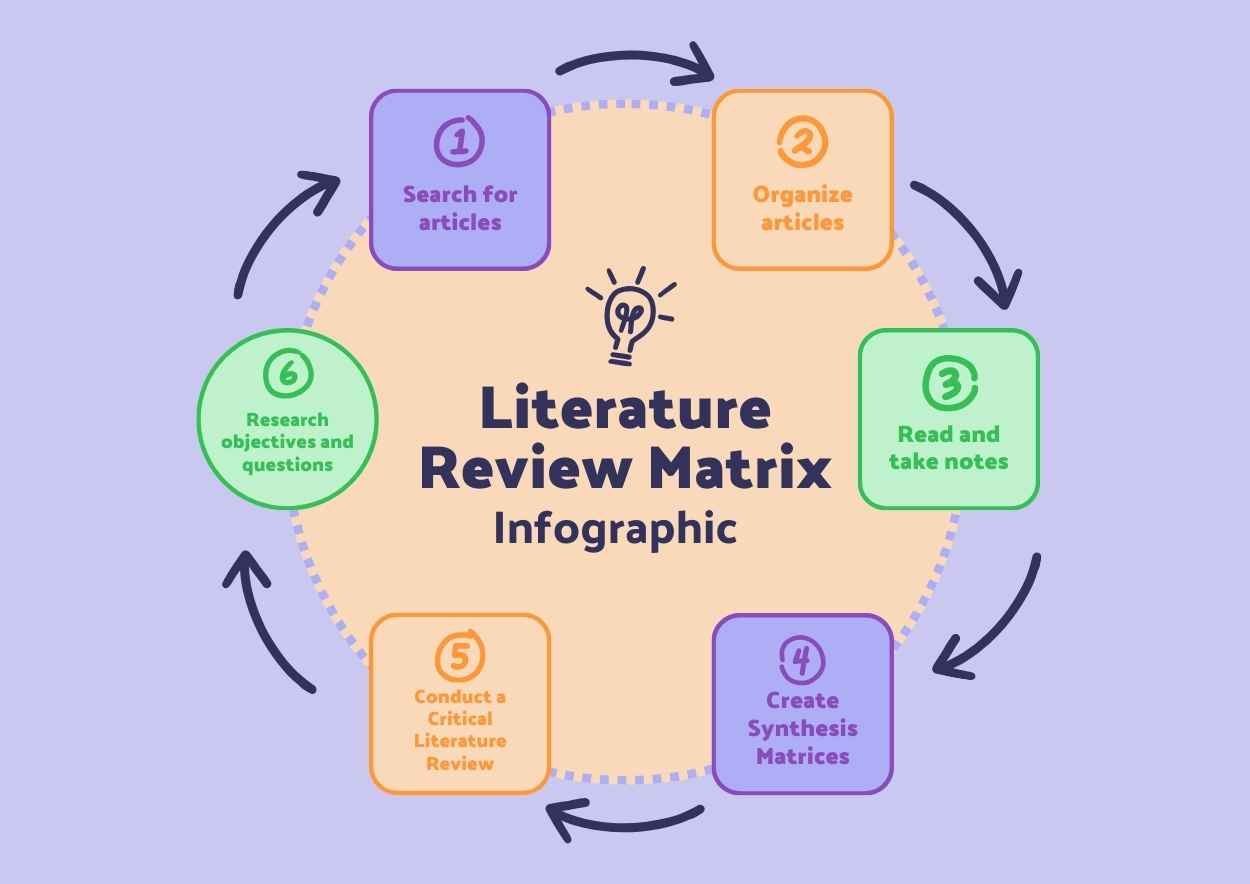 Literature Review Matrix Infographic

1
Search for articles

2
Organize articles

3
Read and take notes

4
Create Synthesis Matrices

5
Conduct a Critical Literature Review

6
Research objectives and questions