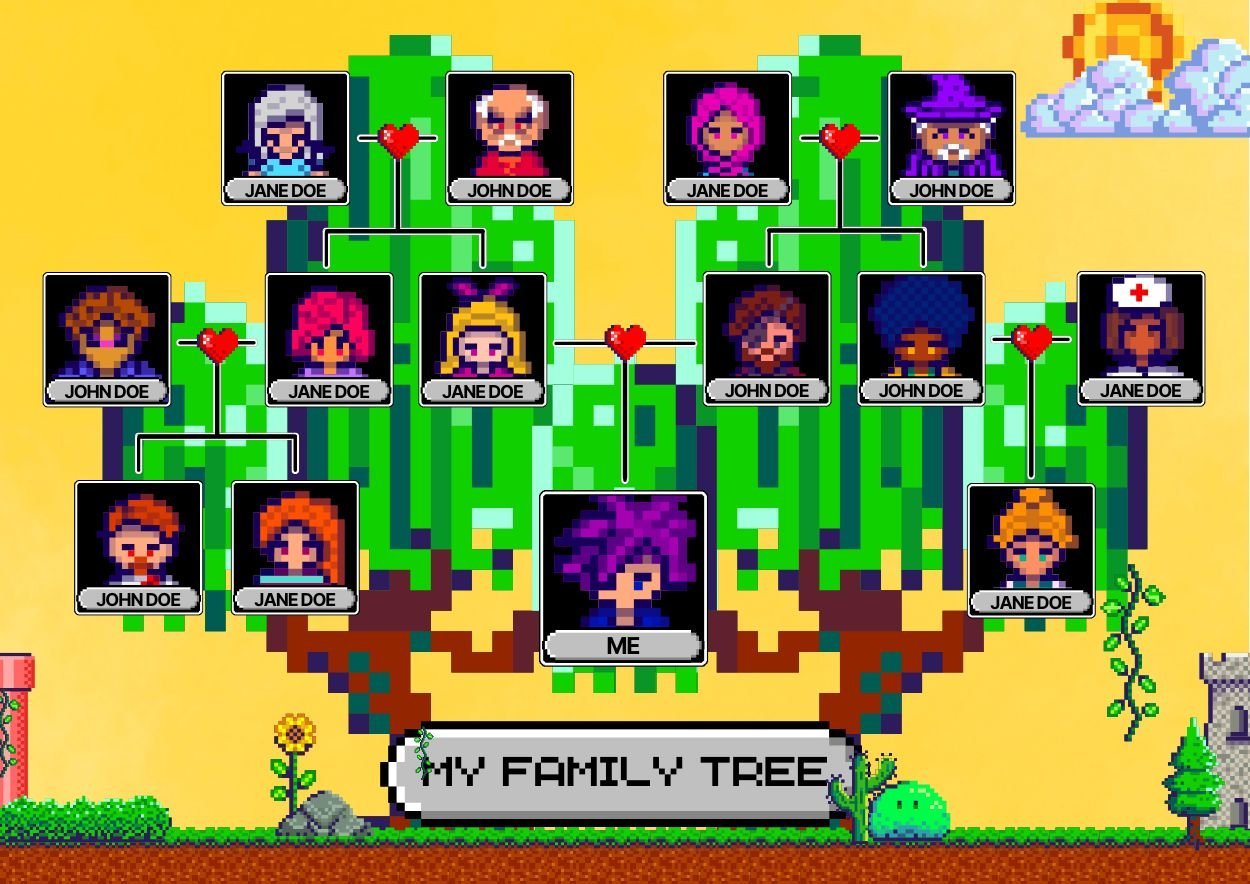 JANE DOE
JOHN DOE
JANE DOE
JOHN DOE

JOHN DOE
JANE DOE
JANE DOE
JOHN DOE
JOHN DOE
JANE DOE

JOHN DOE
JANE DOE
ME
JANE DOE

MY FAMILY TREE