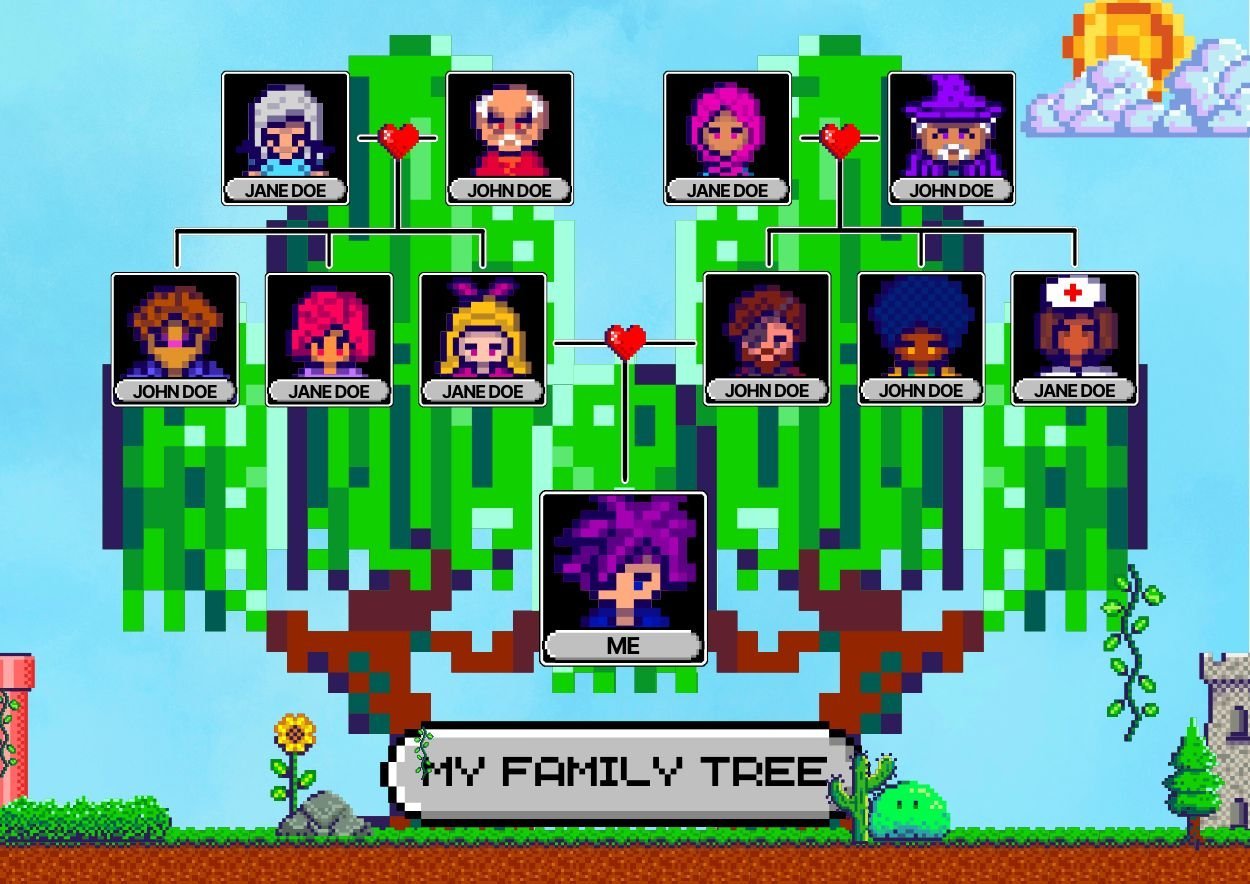 JANE DOE
JOHN DOE
JANE DOE
JOHN DOE

JOHN DOE
JANE DOE
JANE DOE
JOHN DOE
JOHN DOE
JANE DOE

ME

MY FAMILY TREE