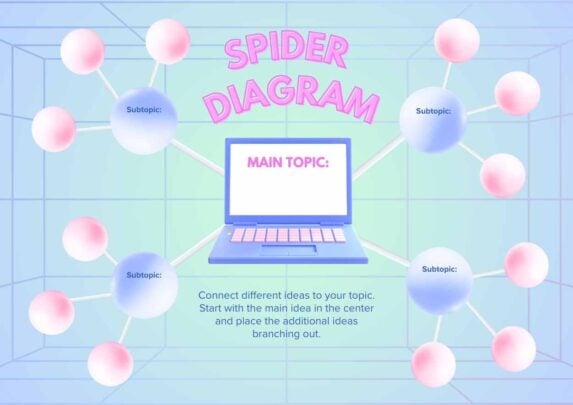 SPIDER DIAGRAM

Subtopic:

Subtopic:

MAIN TOPIC:

Subtopic:

Subtopic:

Connect different ideas to your topic. Start with the main idea in the center and place the additional ideas branching out.