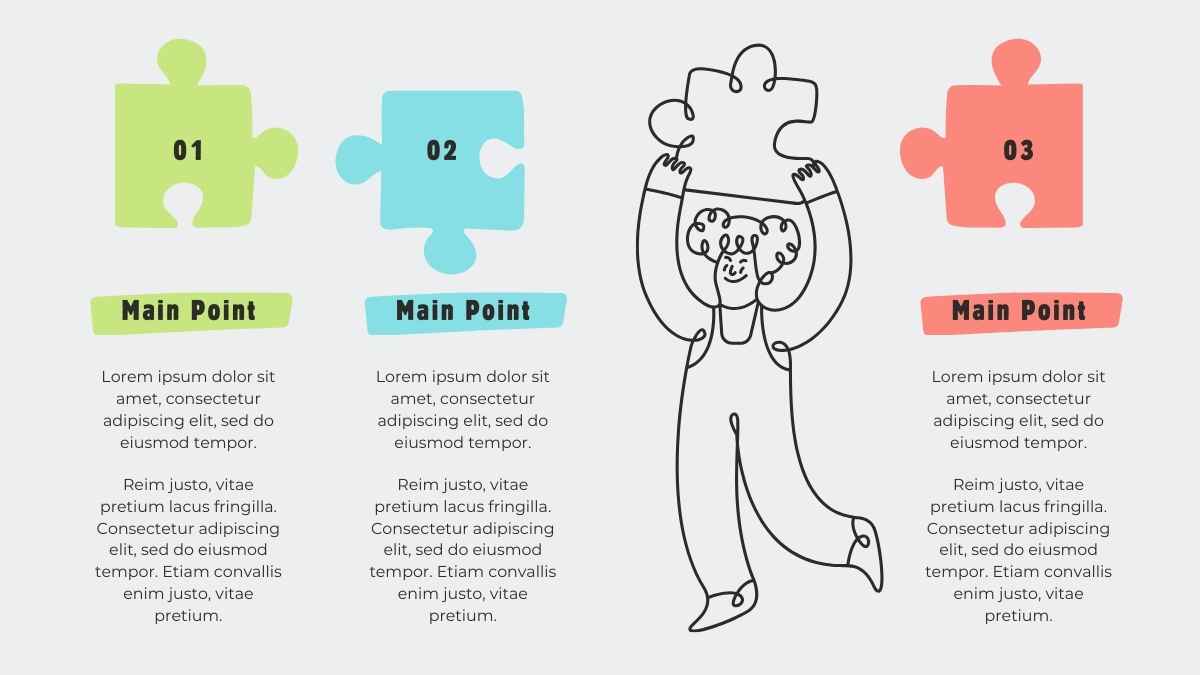 01

Main Point

Lorem ipsum dolor sit amet, consectetur adipiscing elit, sed do eiusmod tempor.

Reim justo, vitae pretium lacus fringilla. Consectetur adipiscing elit, sed do eiusmod tempor. Etiam convallis enim justo, vitae pretium.

02

Main Point

Lorem ipsum dolor sit amet, consectetur adipiscing elit, sed do eiusmod tempor.

Reim justo, vitae pretium lacus fringilla. Consectetur adipiscing elit, sed do eiusmod tempor. Etiam convallis enim justo, vitae pretium.

03

Main Point

Lorem ipsum dolor sit amet, consectetur adipiscing elit, sed do eiusmod tempor.

Reim justo, vitae pretium lacus fringilla. Consectetur adipiscing elit, sed do eiusmod tempor. Etiam convallis enim justo, vitae pretium.