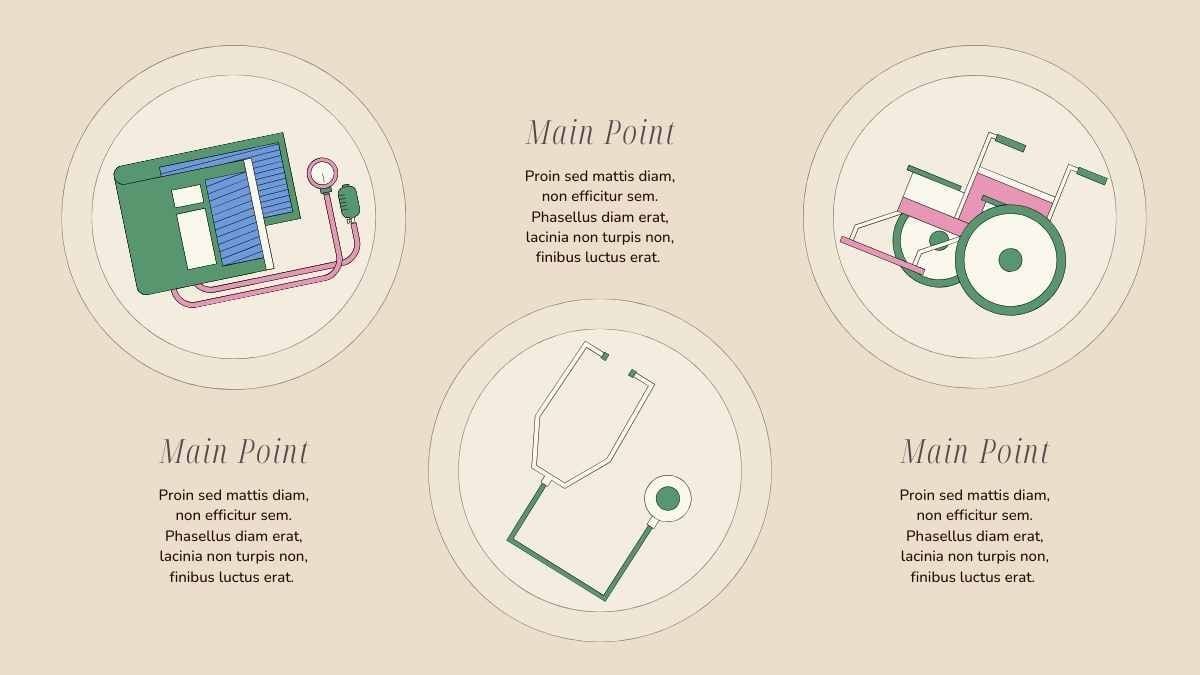 Main Point

Proin sed mattis diam, non efficitur sem. Phasellus diam erat, lacinia non turpis non, finibus luctus erat.

Main Point

Proin sed mattis diam, non efficitur sem. Phasellus diam erat, lacinia non turpis non, finibus luctus erat.

Main Point

Proin sed mattis diam, non efficitur sem. Phasellus diam erat, lacinia non turpis non, finibus luctus erat.