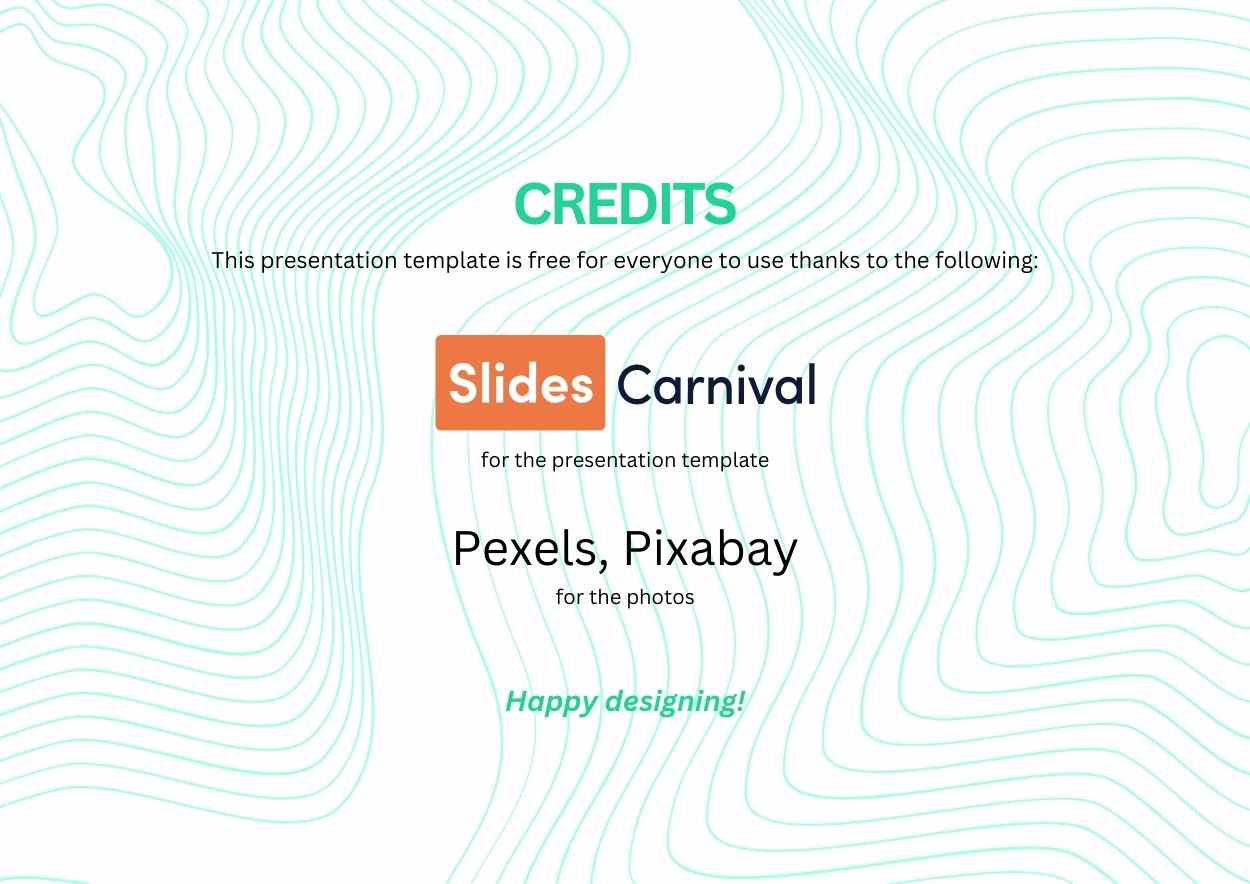 CREDITS

This presentation template is free for everyone to use thanks to the following:

Slides Carnival

for the presentation template

Pexels, Pixabay

for the photos

Happy designing!