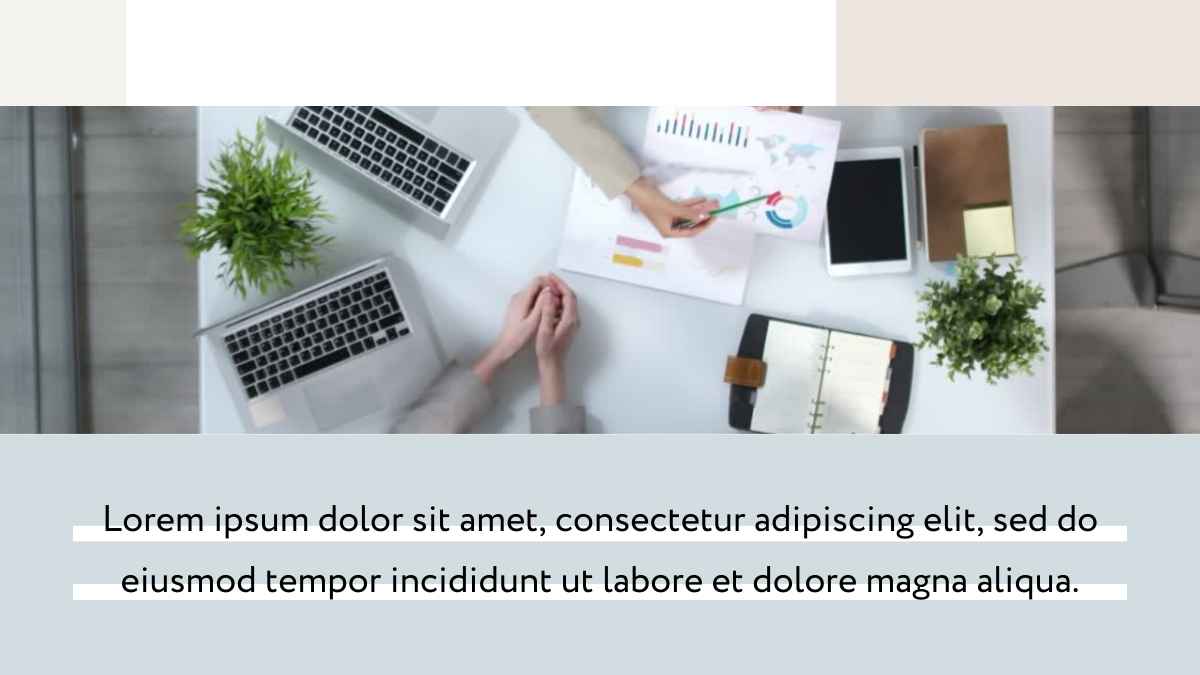 Lorem ipsum dolor sit amet, consectetur adipiscing elit, sed do eiusmod tempor incididunt ut labore et dolore magna aliqua.