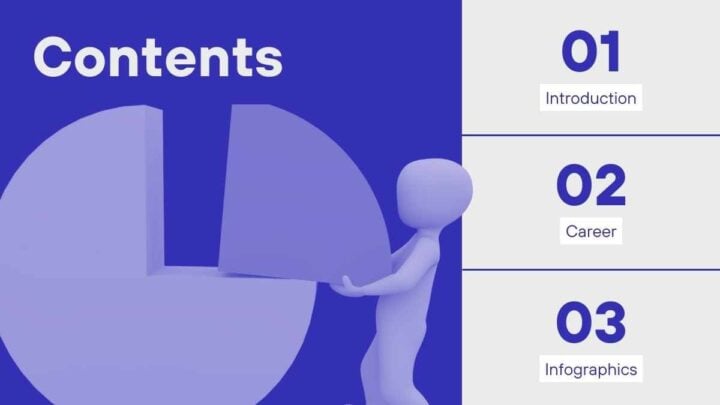 Contents

01
Introduction

02
Career

03
Infographics