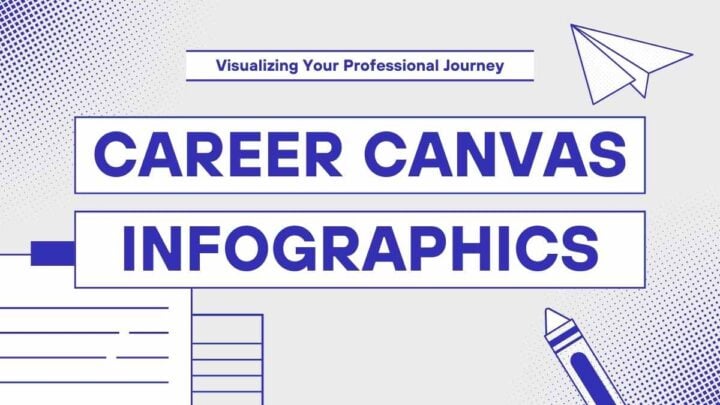 Visualizing Your Professional Journey

CAREER CANVAS

INFOGRAPHICS