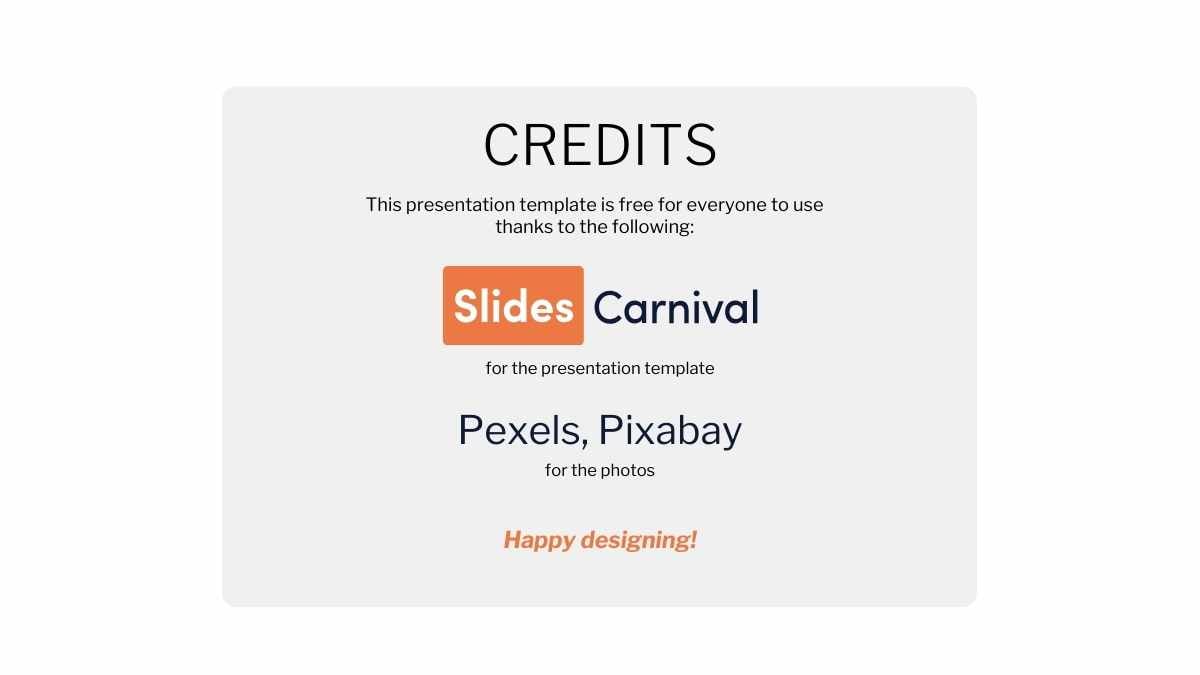 CREDITS

This presentation template is free for everyone to use thanks to the following:

Slides Carnival

for the presentation template

Pexels, Pixabay

for the photos

Happy designing!