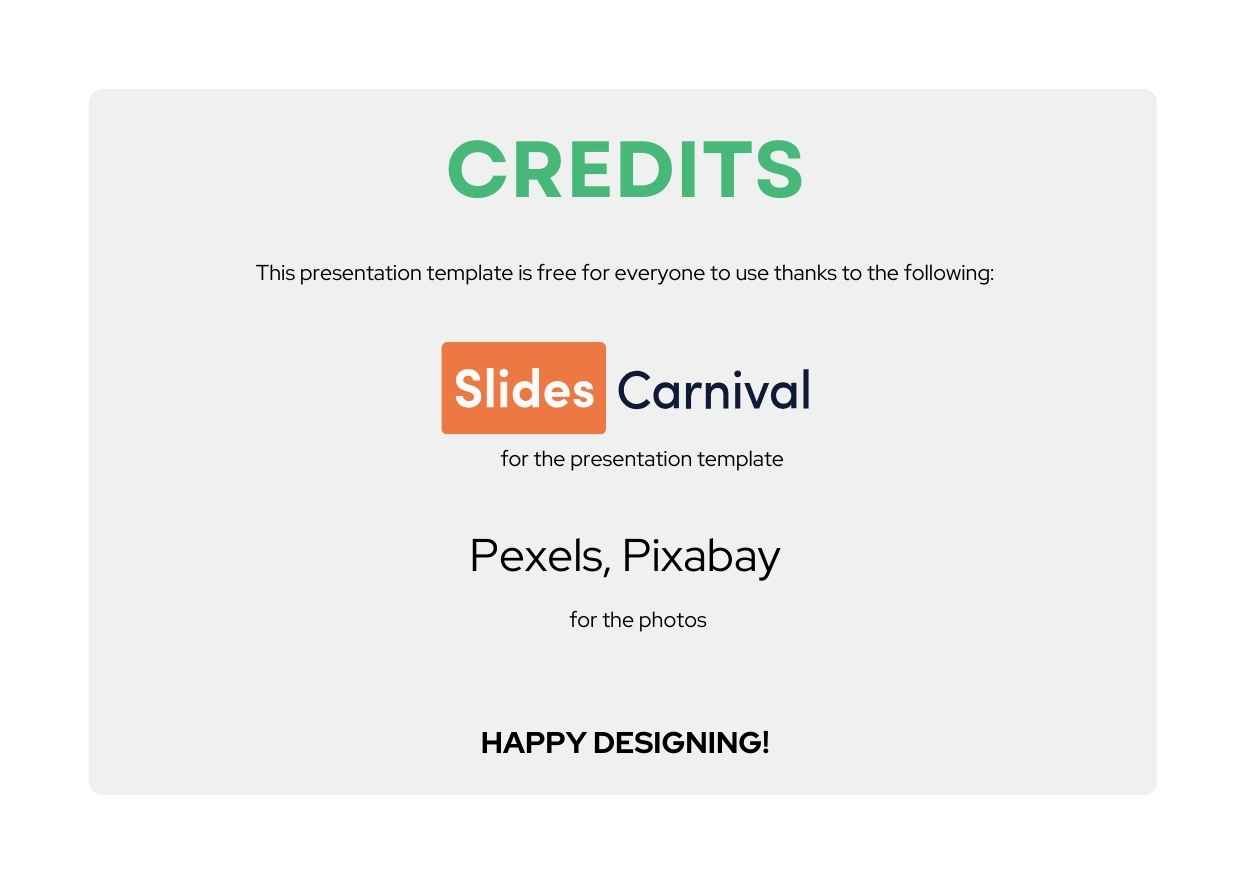 CREDITS

This presentation template is free for everyone to use thanks to the following:

Slides Carnival

for the presentation template

Pexels, Pixabay

for the photos

HAPPY DESIGNING!