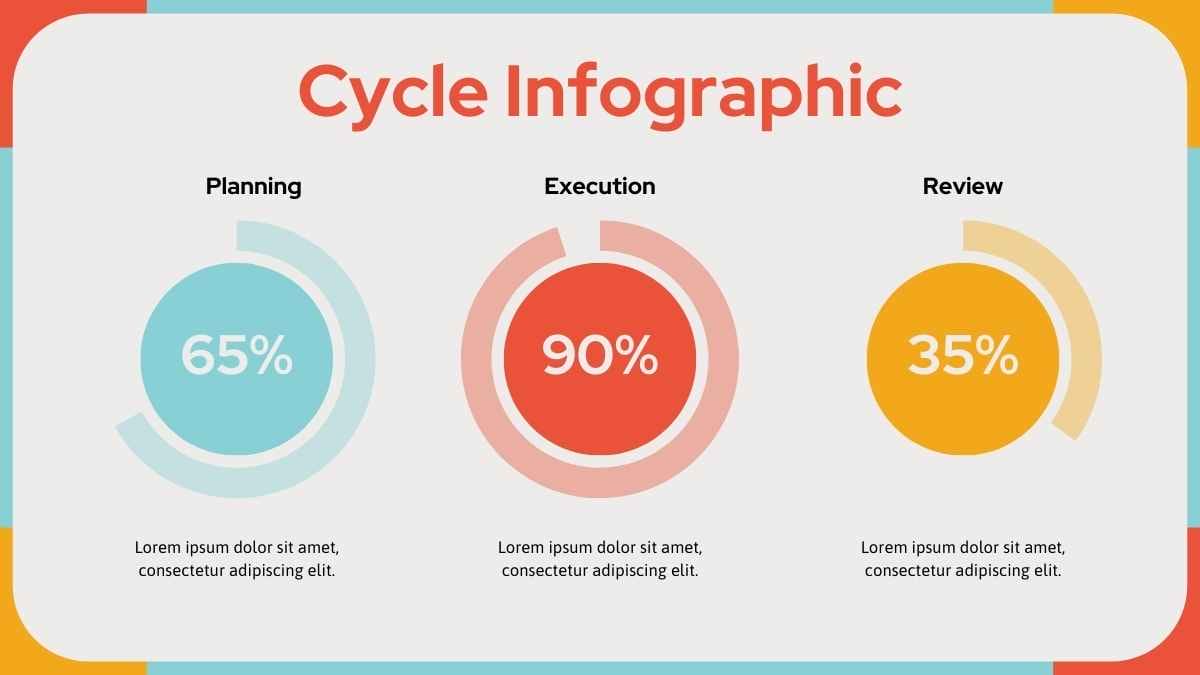 Cycle Infographic

Planning

65%

Lorem ipsum dolor sit amet, consectetur adipiscing elit.

Execution

90%

Lorem ipsum dolor sit amet, consectetur adipiscing elit.

Review

35%

Lorem ipsum dolor sit amet, consectetur adipiscing elit.