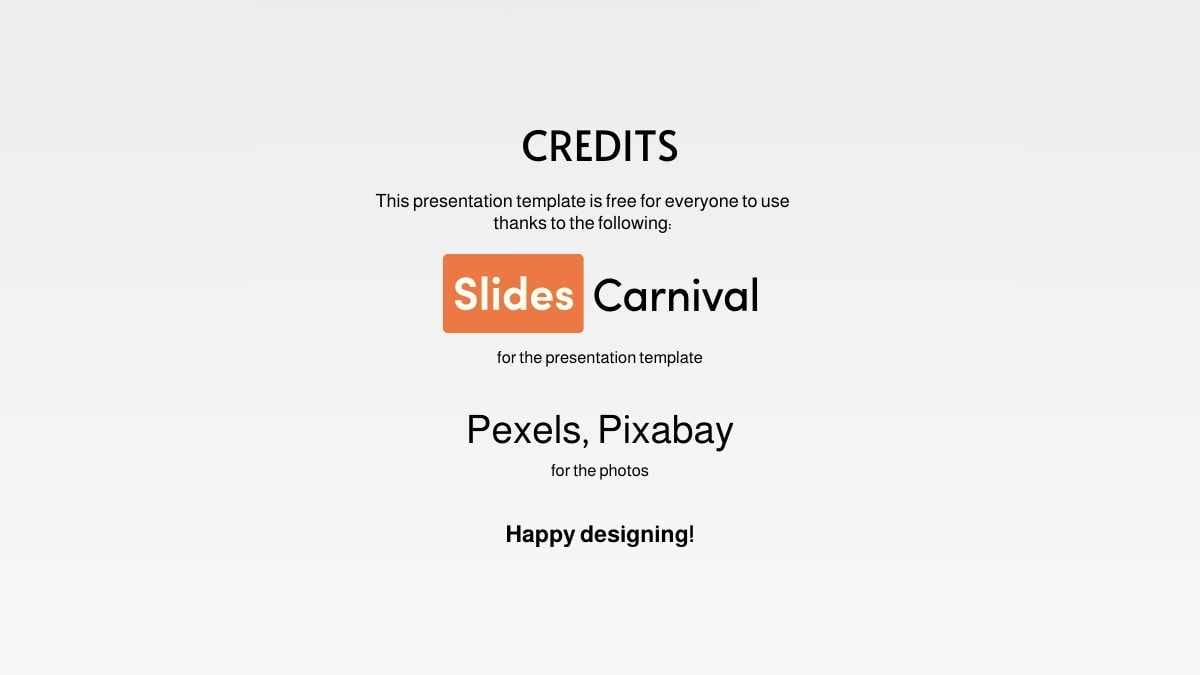 CREDITS

This presentation template is free for everyone to use thanks to the following:

Slides Carnival

for the presentation template

Pexels, Pixabay

for the photos

Happy designing!