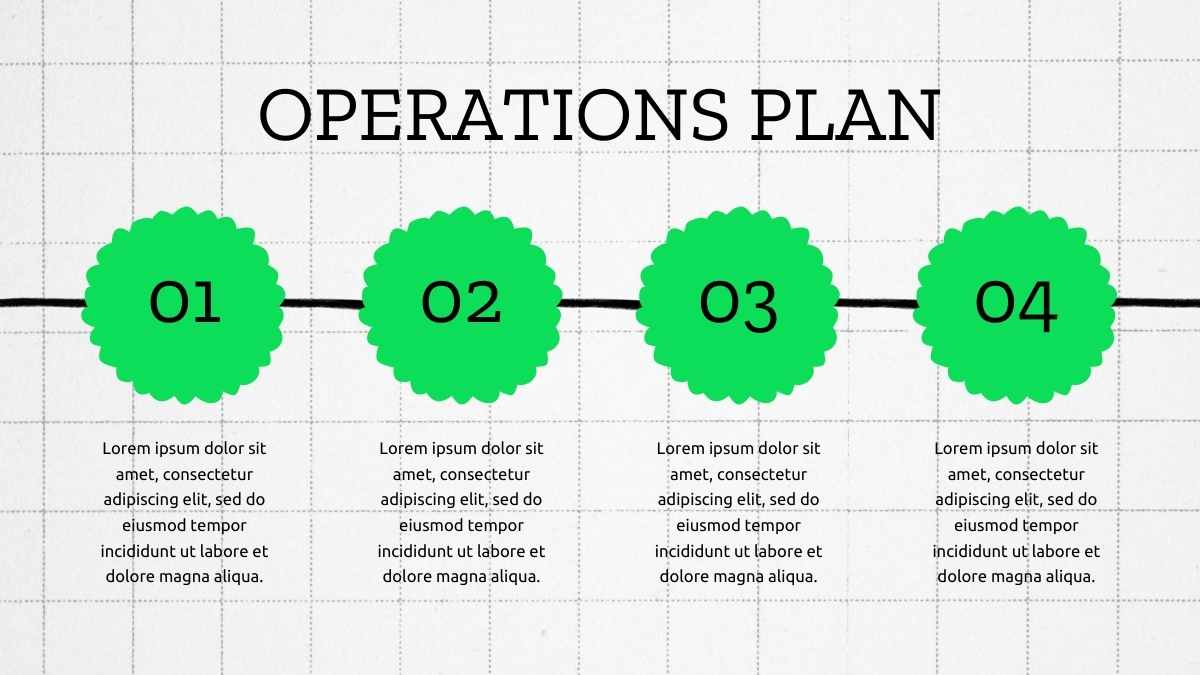 OPERATIONS PLAN

01

Lorem ipsum dolor sit amet, consectetur adipiscing elit, sed do eiusmod tempor incididunt ut labore et dolore magna aliqua.

02

Lorem ipsum dolor sit amet, consectetur adipiscing elit, sed do eiusmod tempor incididunt ut labore et dolore magna aliqua.

03

Lorem ipsum dolor sit amet, consectetur adipiscing elit, sed do eiusmod tempor incididunt ut labore et dolore magna aliqua.

04

Lorem ipsum dolor sit amet, consectetur adipiscing elit, sed do eiusmod tempor incididunt ut labore et dolore magna aliqua.