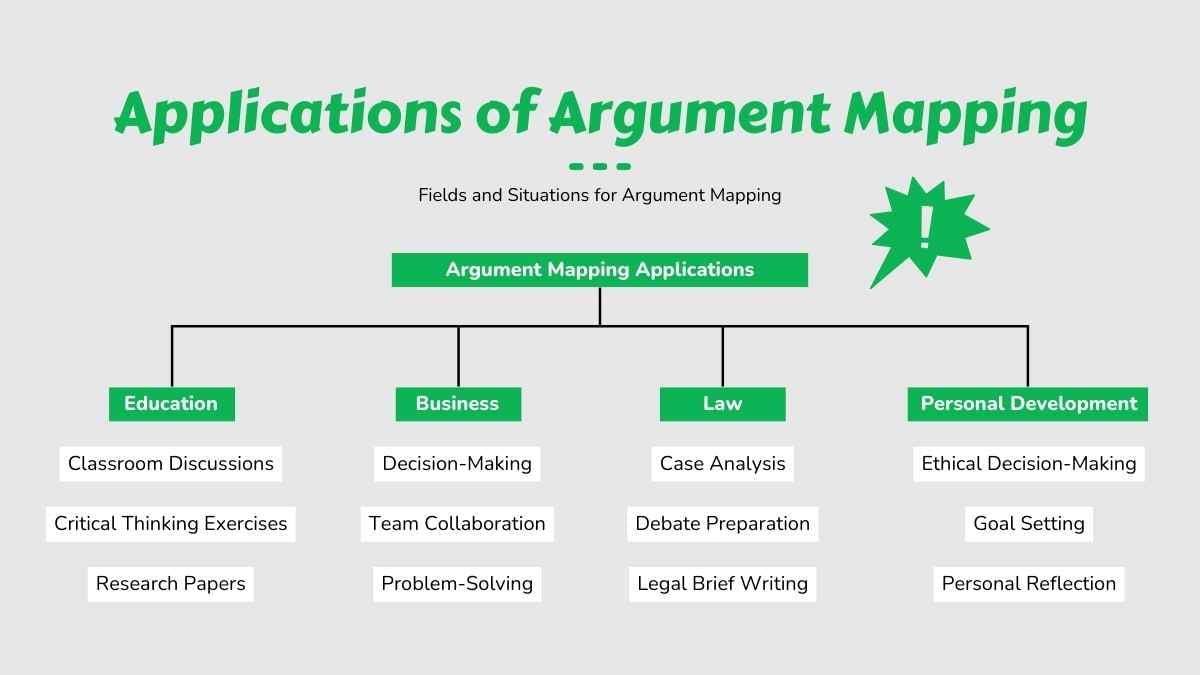 Applications of Argument Mapping

Fields and Situations for Argument Mapping

!

Argument Mapping Applications

Education
Classroom Discussions
Critical Thinking Exercises
Research Papers

Business
Decision-Making
Team Collaboration
Problem-Solving

Law
Case Analysis
Debate Preparation
Legal Brief Writing

Personal Development
Ethical Decision-Making
Goal Setting
Personal Reflection