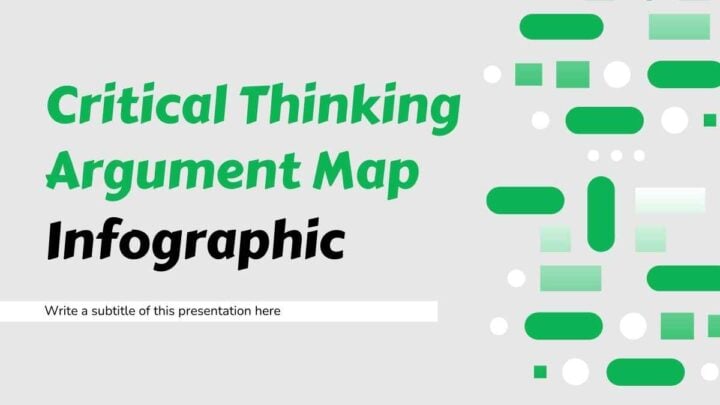 Critical Thinking Argument Map Infographic

Write a subtitle of this presentation here