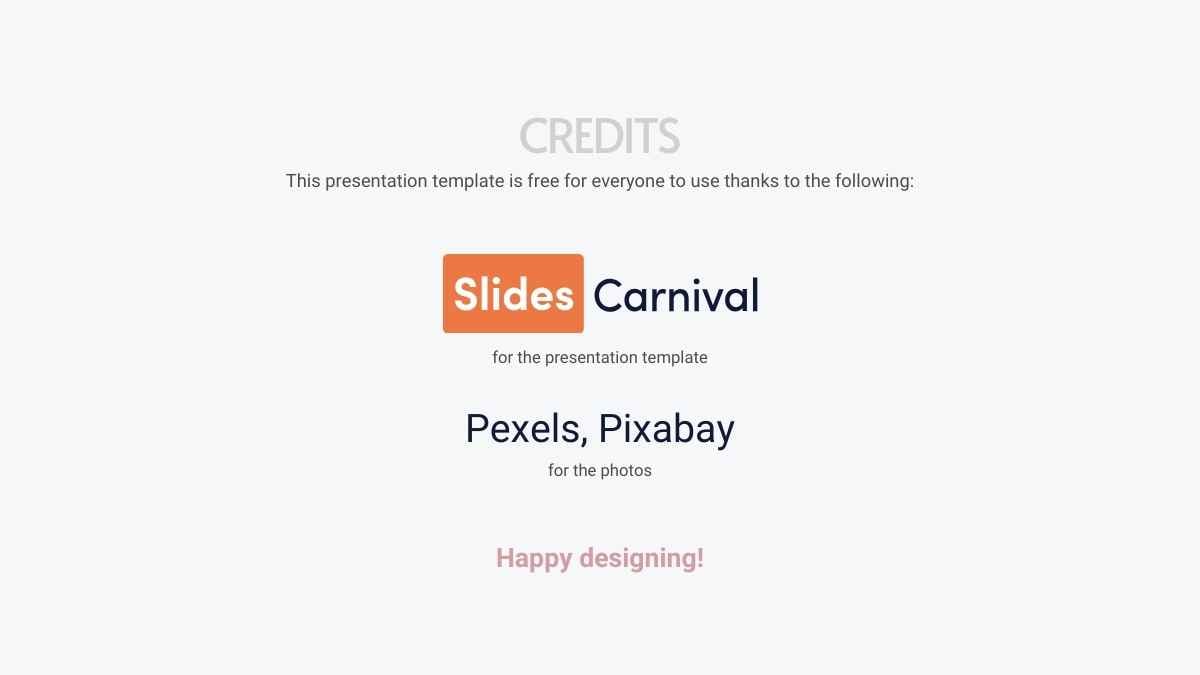 CREDITS

This presentation template is free for everyone to use thanks to the following:

Slides Carnival

for the presentation template

Pexels, Pixabay

for the photos

Happy designing!