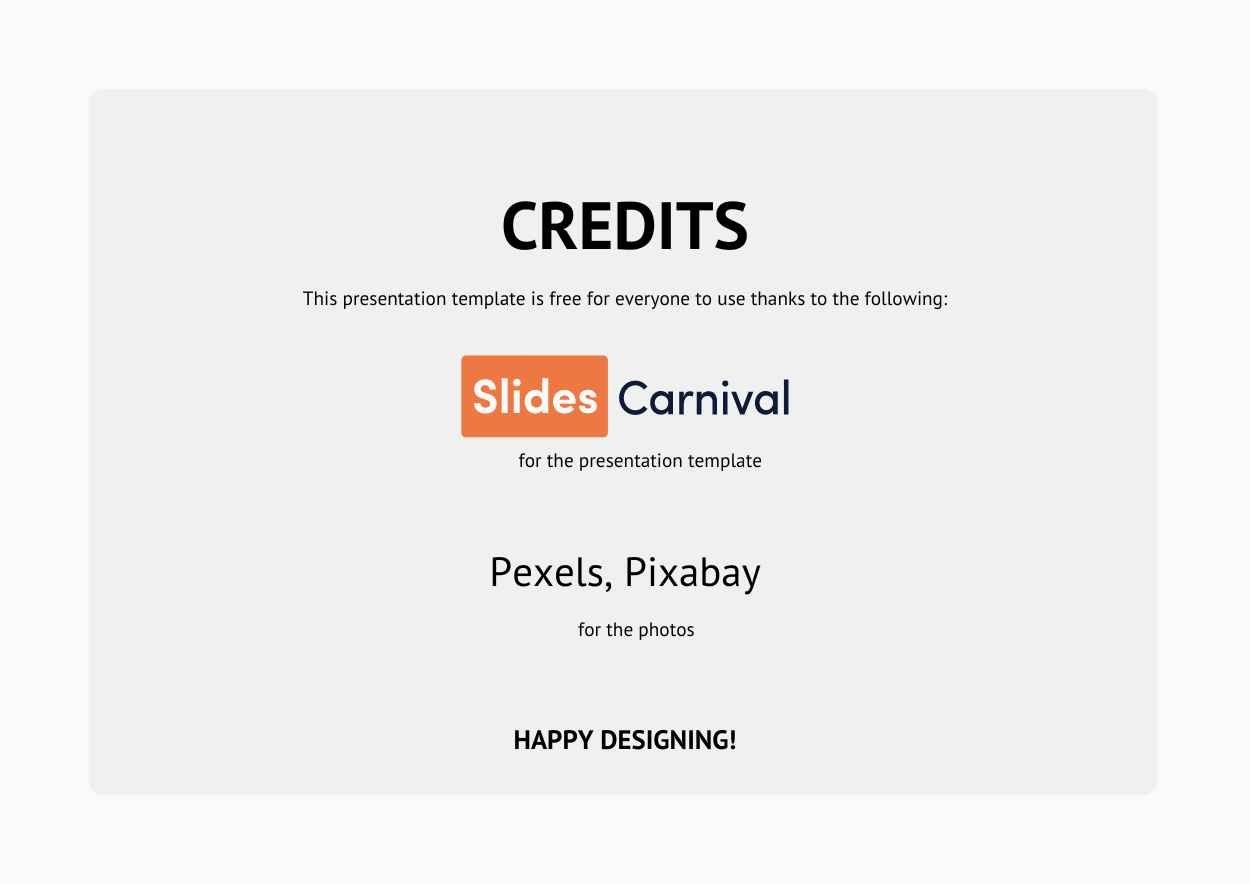 CREDITS

This presentation template is free for everyone to use thanks to the following:

Slides Carnival

for the presentation template

Pexels, Pixabay

for the photos

HAPPY DESIGNING!