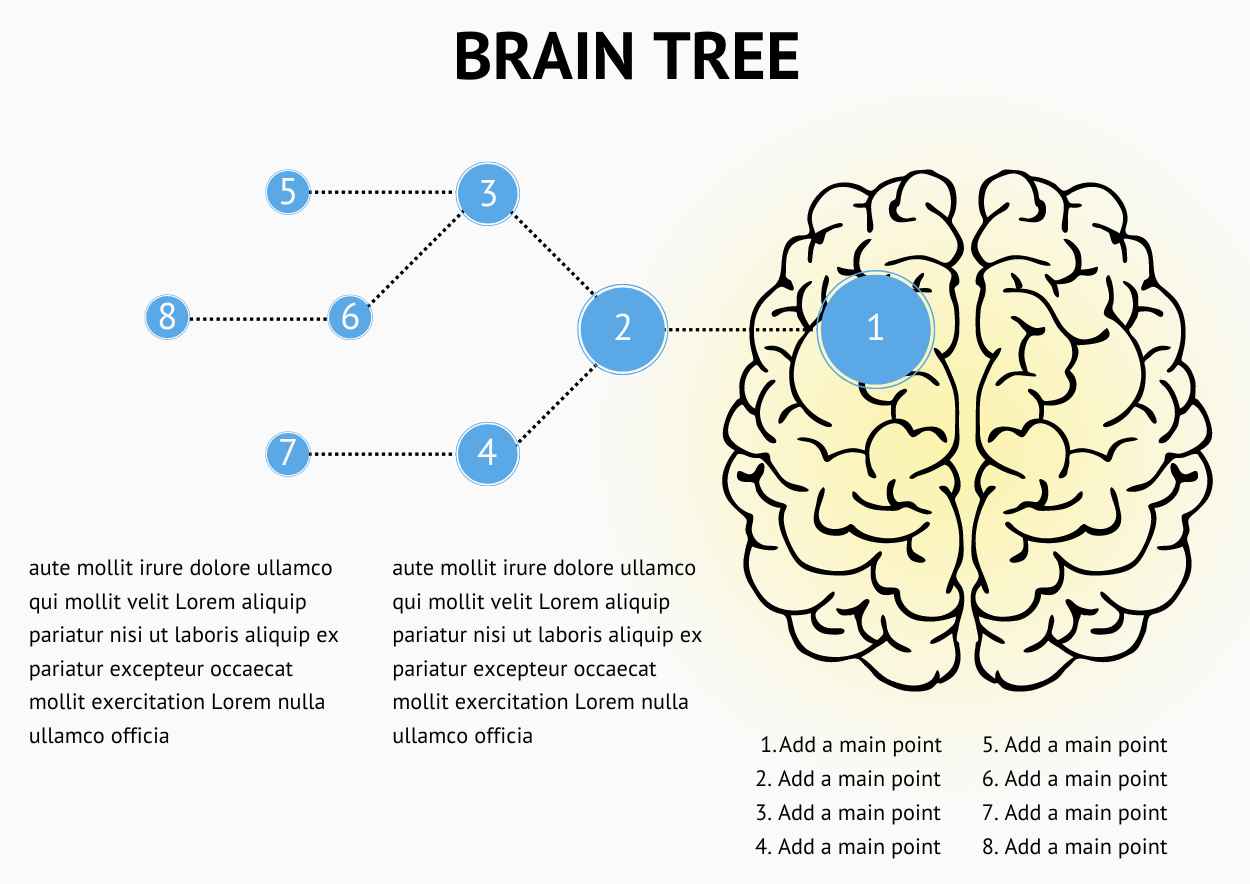 BRAIN TREE

5
3
8
6
2
1
7
4

aute mollit irure dolore ullamco qui mollit velit Lorem aliquip pariatur nisi ut laboris aliquip ex pariatur excepteur occaecat mollit exercitation Lorem nulla ullamco officia

aute mollit irure dolore ullamco qui mollit velit Lorem aliquip pariatur nisi ut laboris aliquip ex pariatur excepteur occaecat mollit exercitation Lorem nulla ullamco officia

1.Add a main point
2. Add a main point
3. Add a main point
4. Add a main point

5. Add a main point
6. Add a main point
7. Add a main point
8. Add a main point