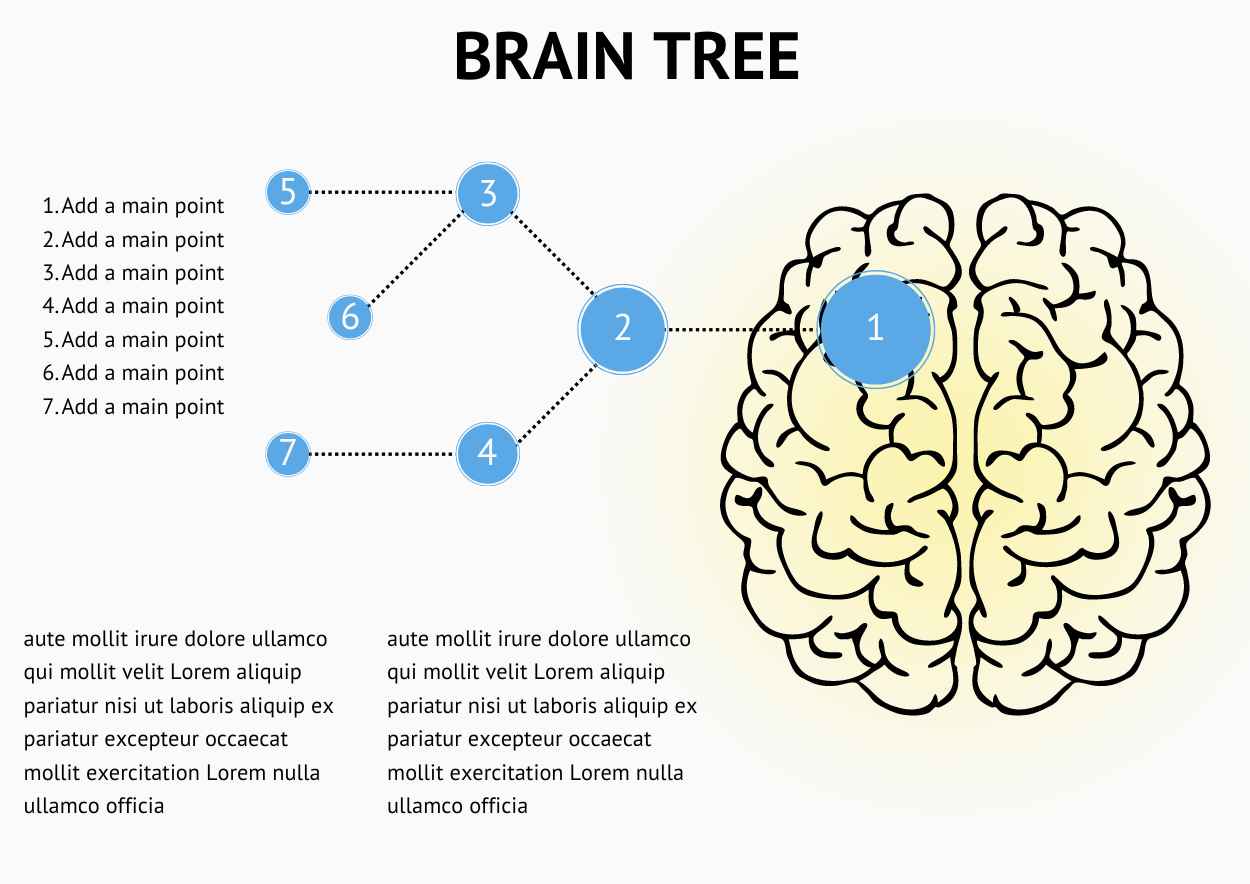 BRAIN TREE

1. Add a main point
2. Add a main point
3. Add a main point
4. Add a main point
5. Add a main point
6. Add a main point
7. Add a main point

5
3
6
2
1
7
4

aute mollit irure dolore ullamco qui mollit velit Lorem aliquip pariatur nisi ut laboris aliquip ex pariatur excepteur occaecat mollit exercitation Lorem nulla ullamco officia

aute mollit irure dolore ullamco qui mollit velit Lorem aliquip pariatur nisi ut laboris aliquip ex pariatur excepteur occaecat mollit exercitation Lorem nulla ullamco officia