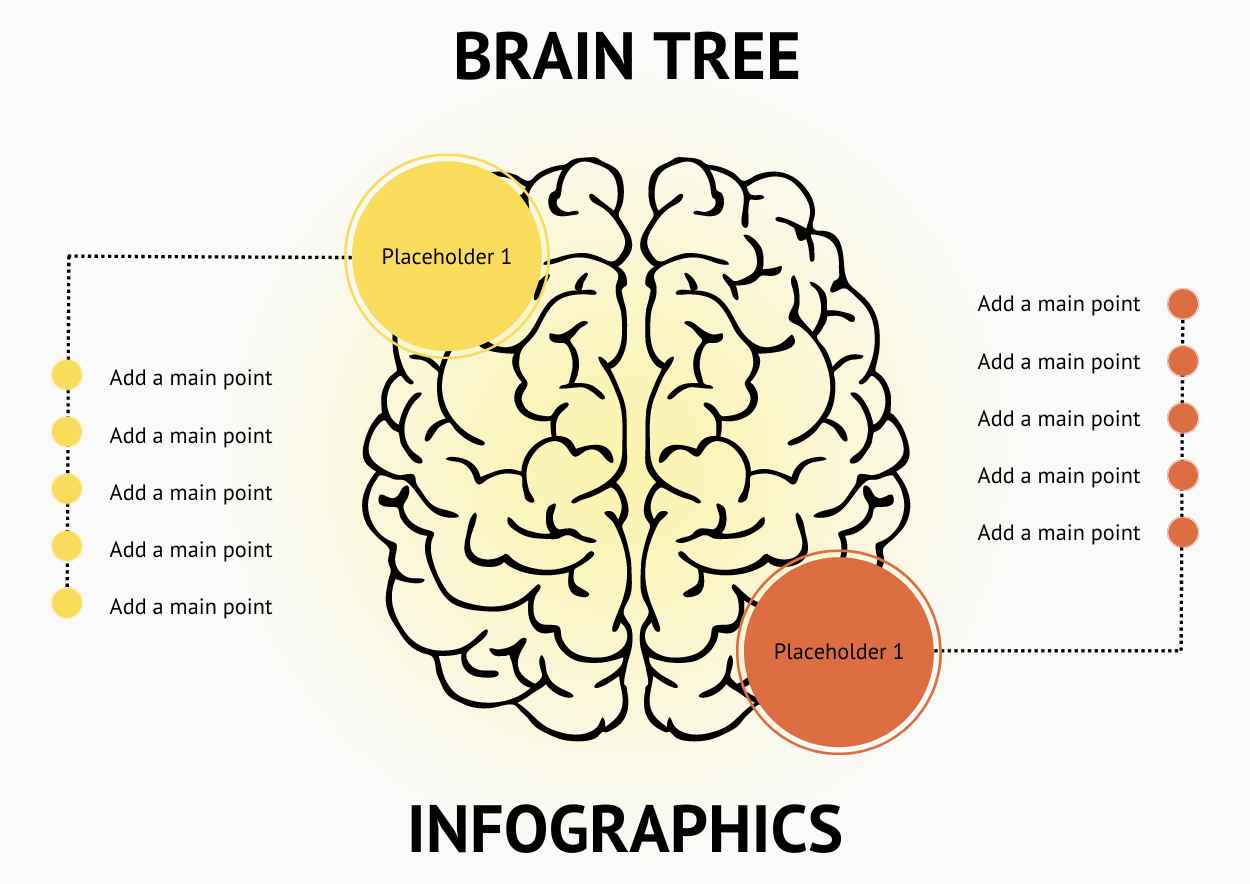 BRAIN TREE

Placeholder 1

Add a main point

Add a main point

Add a main point

Add a main point

Add a main point

Add a main point

Add a main point

Add a main point

Add a main point

Add a main point

Placeholder 1

INFOGRAPHICS