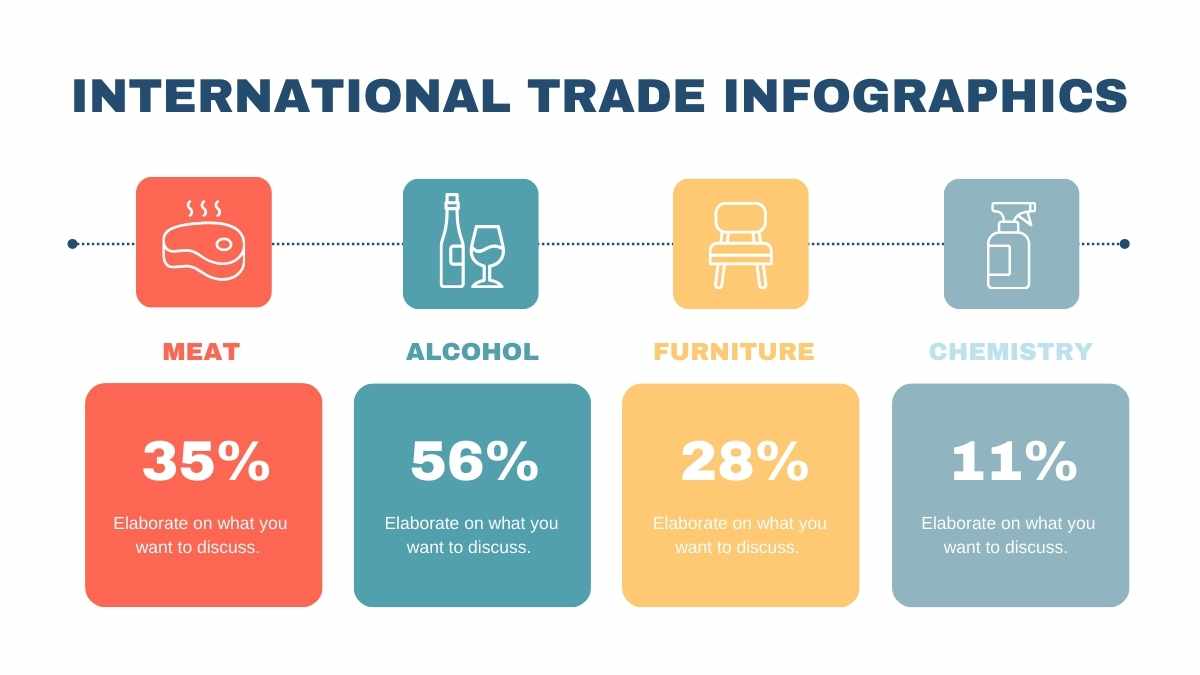 INTERNATIONAL TRADE INFOGRAPHICS

MEAT

35%

Elaborate on what you want to discuss.

ALCOHOL

56%

Elaborate on what you want to discuss.

FURNITURE

28%

Elaborate on what you want to discuss.

CHEMISTRY

11%

Elaborate on what you want to discuss.