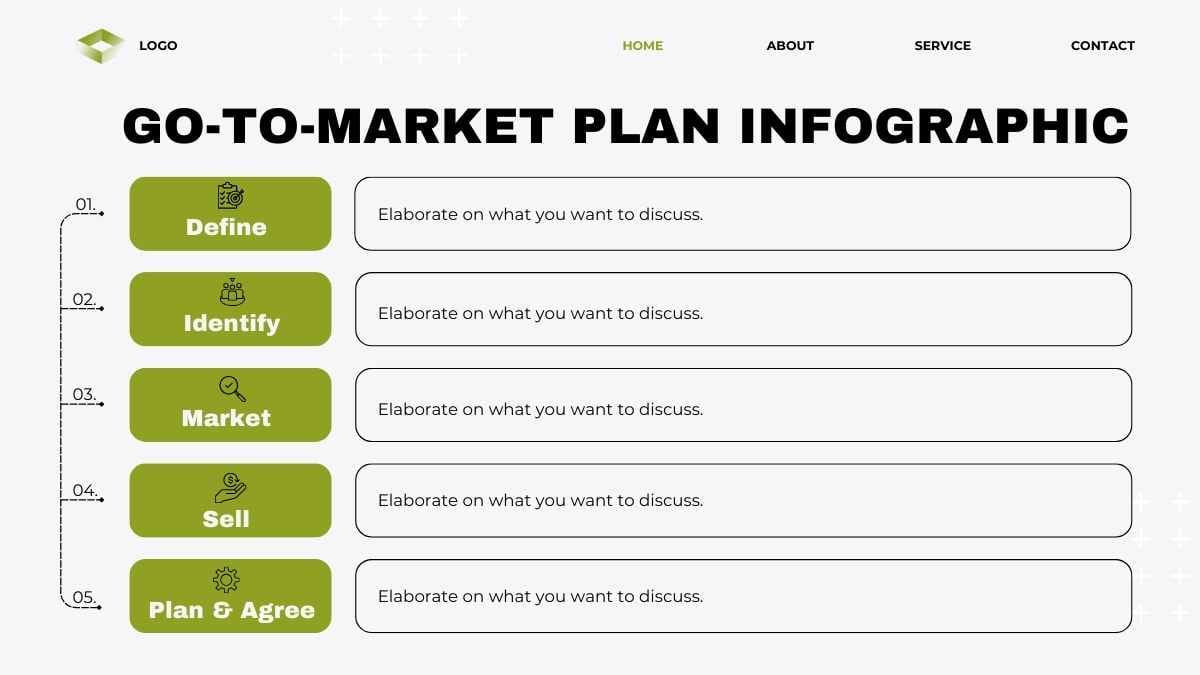 LOGO

HOME ABOUT SERVICE CONTACT

GO-TO-MARKET PLAN INFOGRAPHIC

01. Define
Elaborate on what you want to discuss.

02. Identify
Elaborate on what you want to discuss.

03. Market
Elaborate on what you want to discuss.

04. Sell
Elaborate on what you want to discuss.

05. Plan & Agree
Elaborate on what you want to discuss.