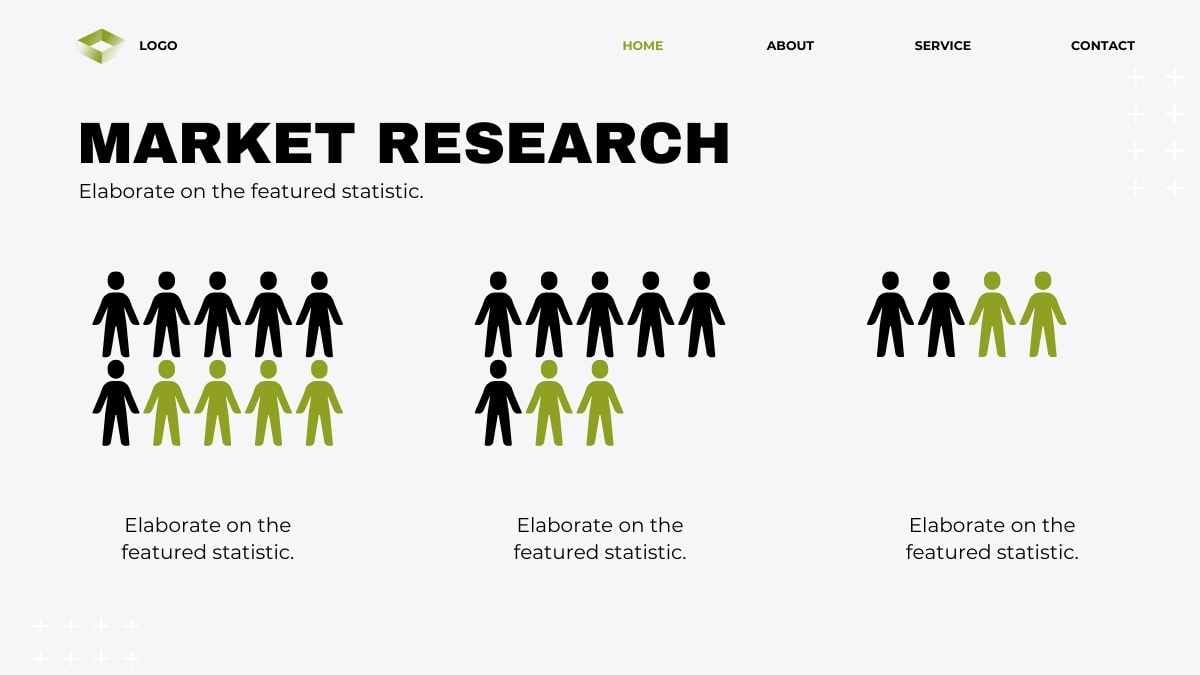 LOGO

HOME

ABOUT

SERVICE

CONTACT

MARKET RESEARCH

Elaborate on the featured statistic.

Elaborate on the featured statistic.

Elaborate on the featured statistic.

Elaborate on the featured statistic.