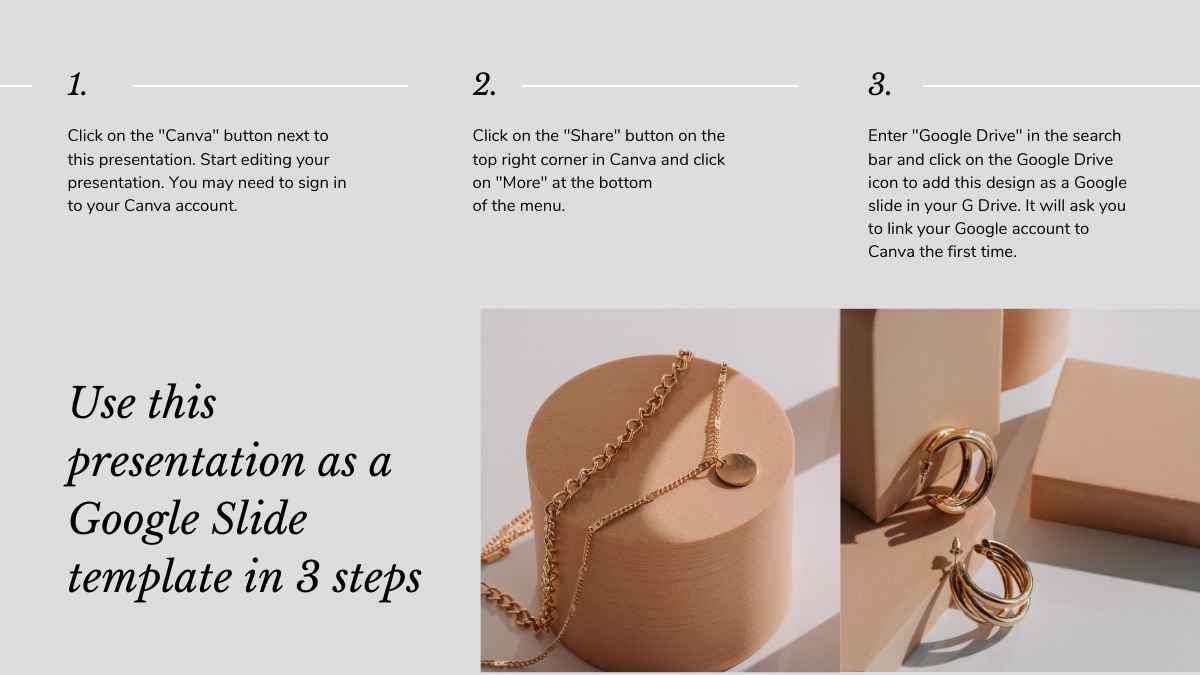 1.

Click on the "Canva" button next to this presentation. Start editing your presentation. You may need to sign in to your Canva account.

2.

Click on the "Share" button on the top right corner in Canva and click on "More" at the bottom of the menu.

3.

Enter "Google Drive" in the search bar and click on the Google Drive icon to add this design as a Google slide in your G Drive. It will ask you to link your Google account to Canva the first time.

Use this presentation as a Google Slide template in 3 steps