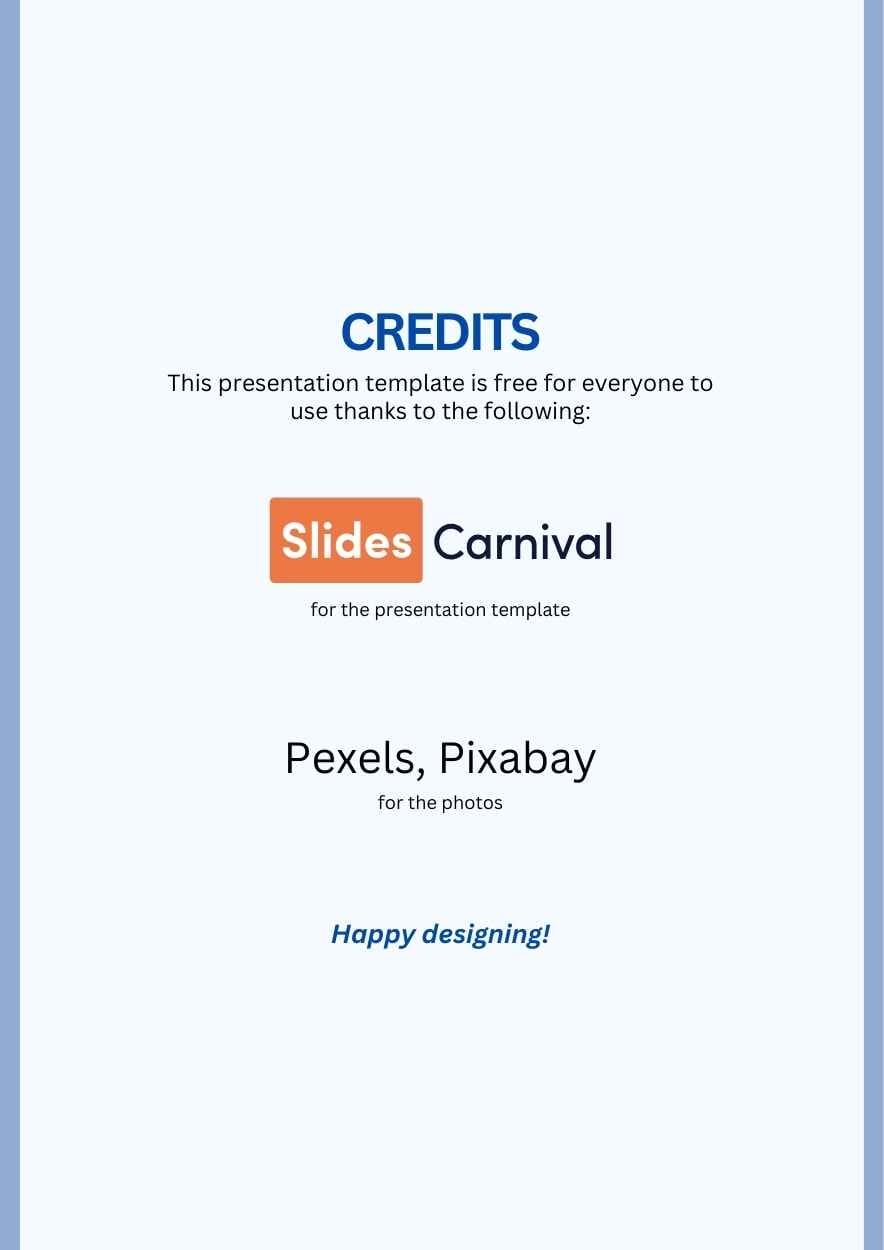 CREDITS

This presentation template is free for everyone to use thanks to the following:

Slides Carnival

for the presentation template

Pexels, Pixabay

for the photos

Happy designing!