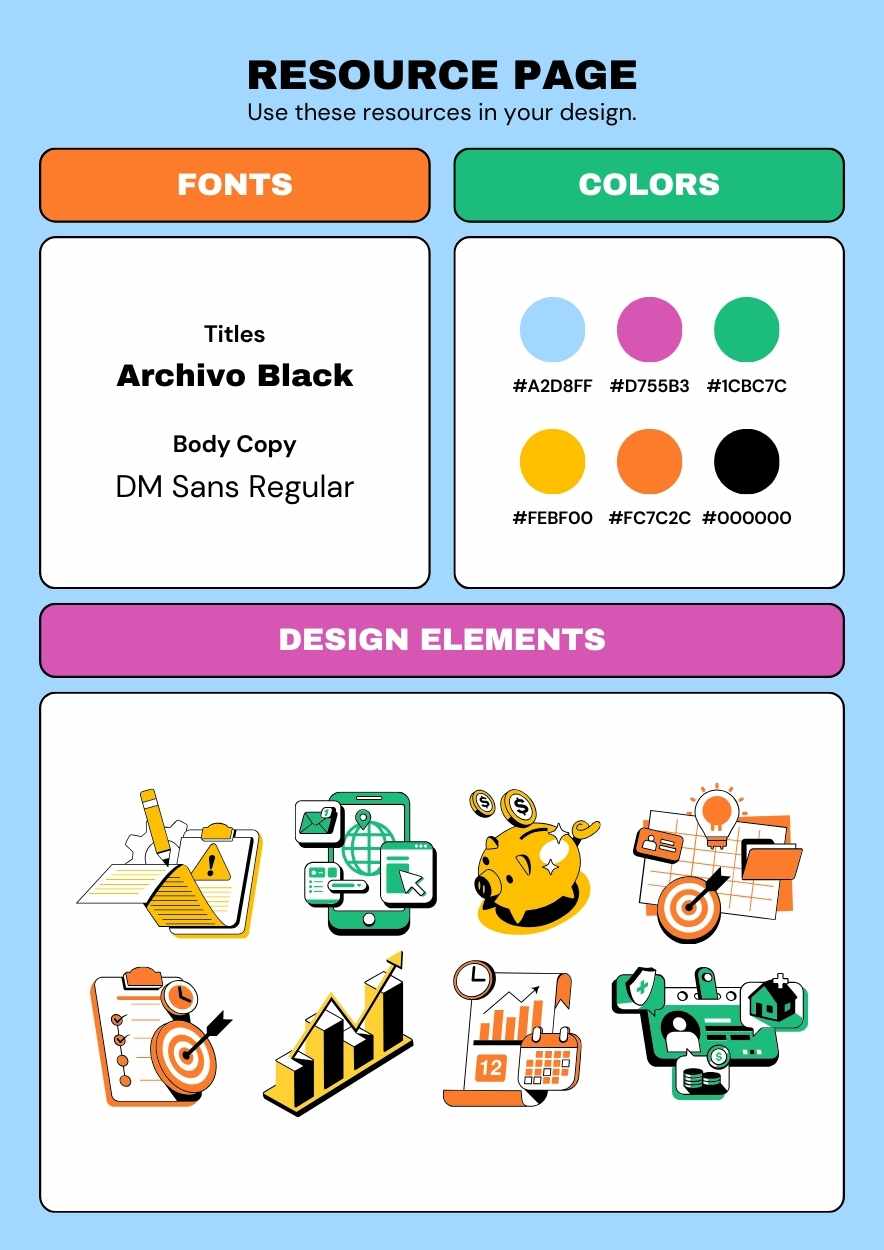 RESOURCE PAGE
Use these resources in your design.

FONTS

Titles
Archivo Black

Body Copy
DM Sans Regular

COLORS

#A2D8FF #D755B3 #1CBC7C

#FEBF00 #FC7C2C #000000

DESIGN ELEMENTS

12