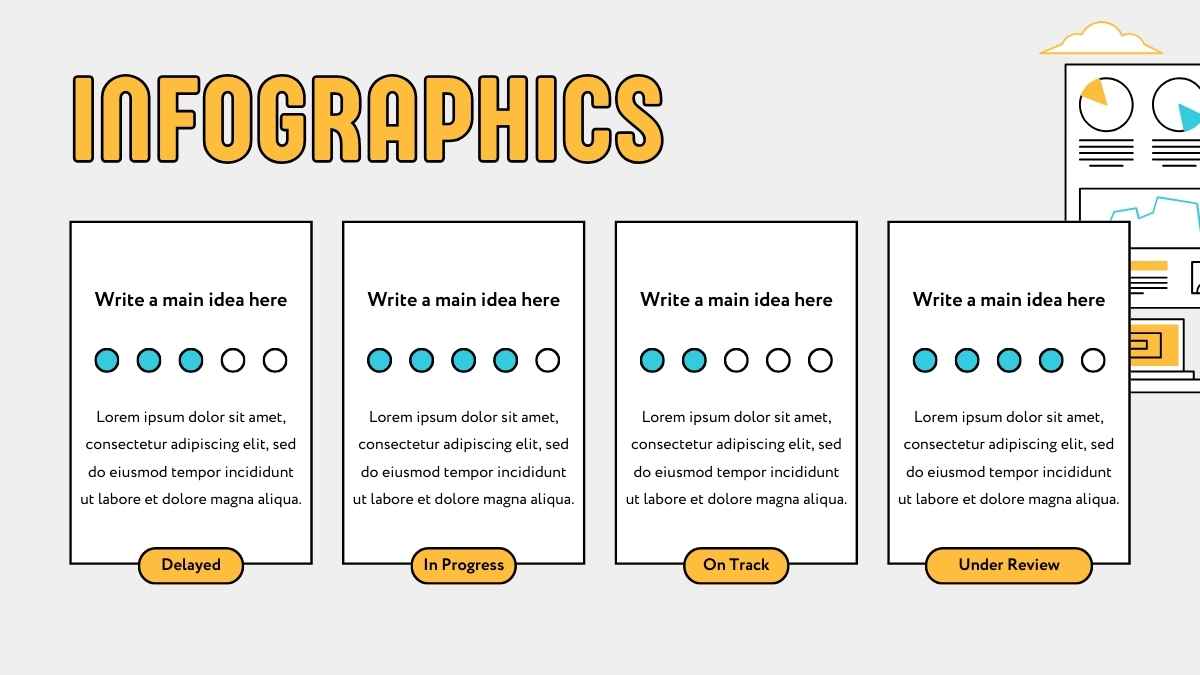 INFOGRAPHICS

Write a main idea here

Lorem ipsum dolor sit amet, consectetur adipiscing elit, sed do eiusmod tempor incididunt ut labore et dolore magna aliqua.

Delayed

Write a main idea here

Lorem ipsum dolor sit amet, consectetur adipiscing elit, sed do eiusmod tempor incididunt ut labore et dolore magna aliqua.

In Progress

Write a main idea here

Lorem ipsum dolor sit amet, consectetur adipiscing elit, sed do eiusmod tempor incididunt ut labore et dolore magna aliqua.

On Track

Write a main idea here

Lorem ipsum dolor sit amet, consectetur adipiscing elit, sed do eiusmod tempor incididunt ut labore et dolore magna aliqua.

Under Review