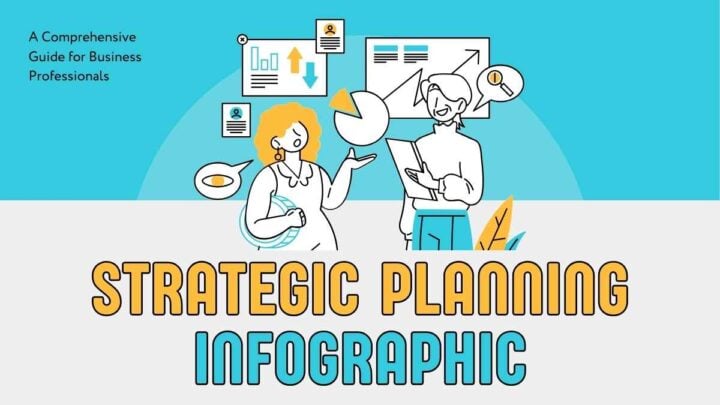 A Comprehensive Guide for Business Professionals

STRATEGIC PLANNING INFOGRAPHIC